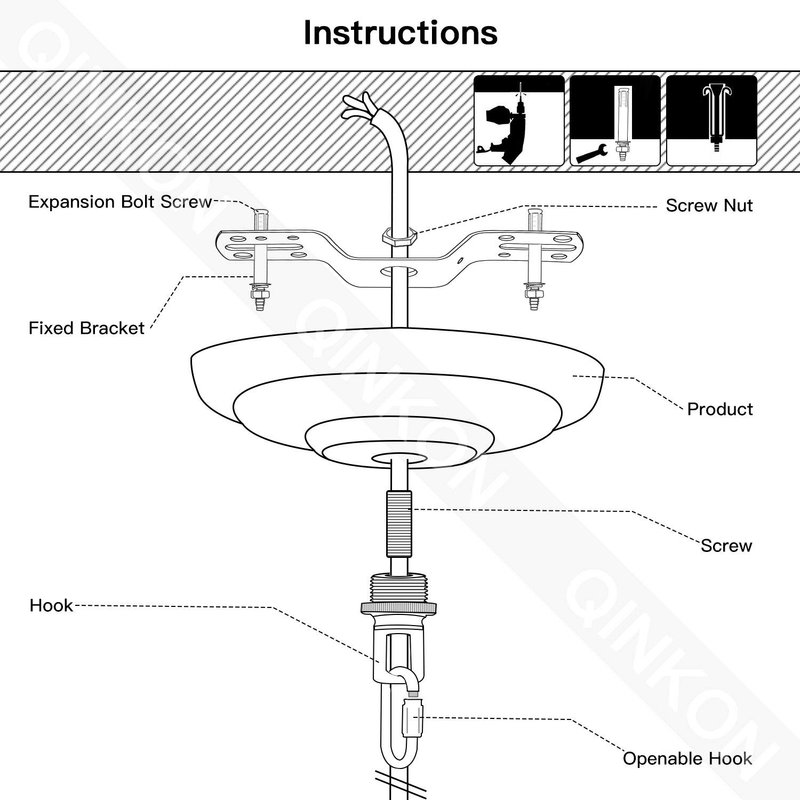 Instructions

Expansion Bolt Screw

Screw Nut

Fixed Bracket

Product

Screw

Hook

Openable Hook

QINKON

QINKON

QINKON