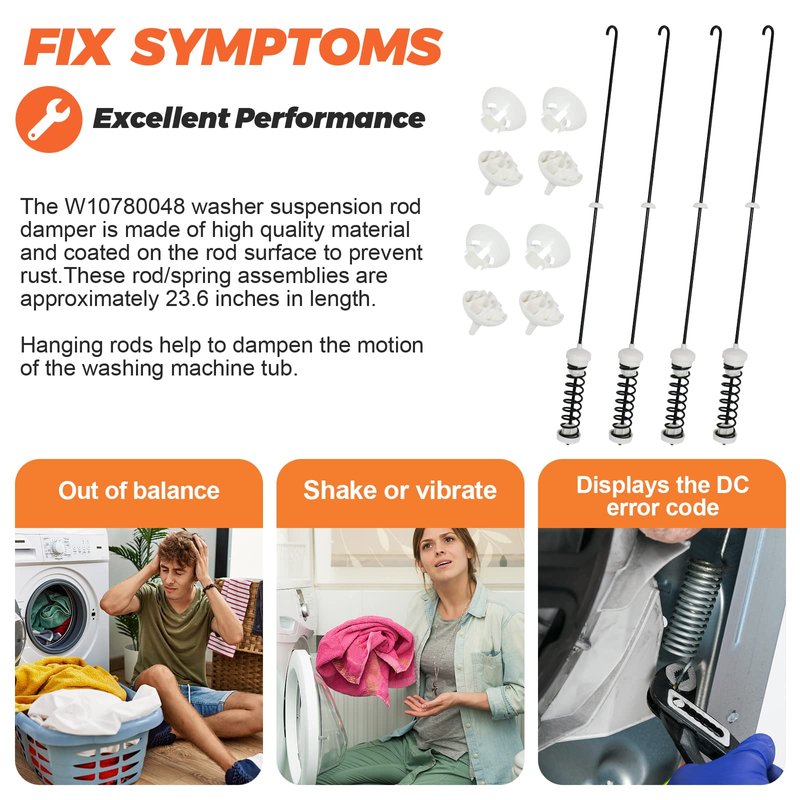 FIX SYMPTOMS

Excellent Performance

The W10780048 washer suspension rod damper is made of high quality material and coated on the rod surface to prevent rust.These rod/spring assemblies are approximately 23.6 inches in length.

Hanging rods help to dampen the motion of the washing machine tub.

Out of balance

Shake or vibrate

Displays the DC error code