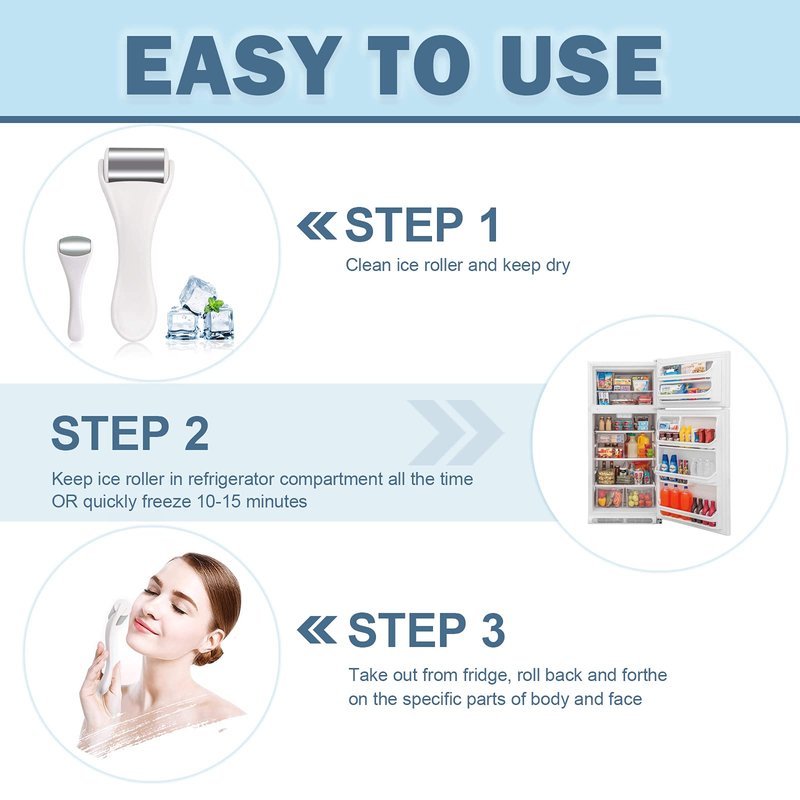 EASY TO USE

STEP 1
Clean ice roller and keep dry

STEP 2
Keep ice roller in refrigerator compartment all the time OR quickly freeze 10-15 minutes

STEP 3
Take out from fridge, roll back and forthe on the specific parts of body and face