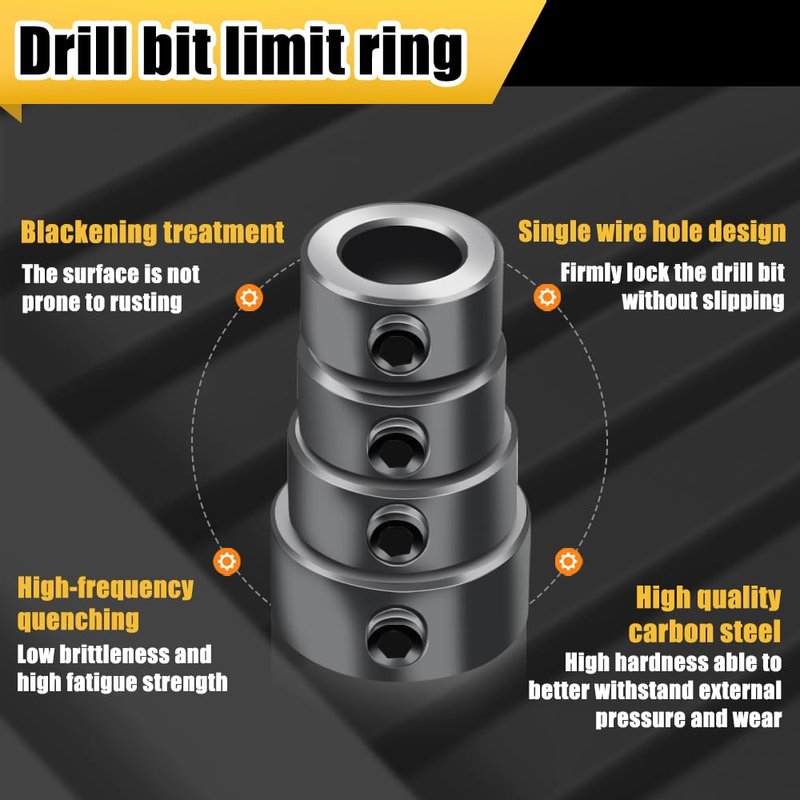 Drill bit limit ring

Blackening treatment

The surface is not prone to rusting

Single wire hole design

Firmly lock the drill bit without slipping

High-frequency quenching

Low brittleness and high fatigue strength

High quality carbon steel

High hardness able to better withstand external pressure and wear