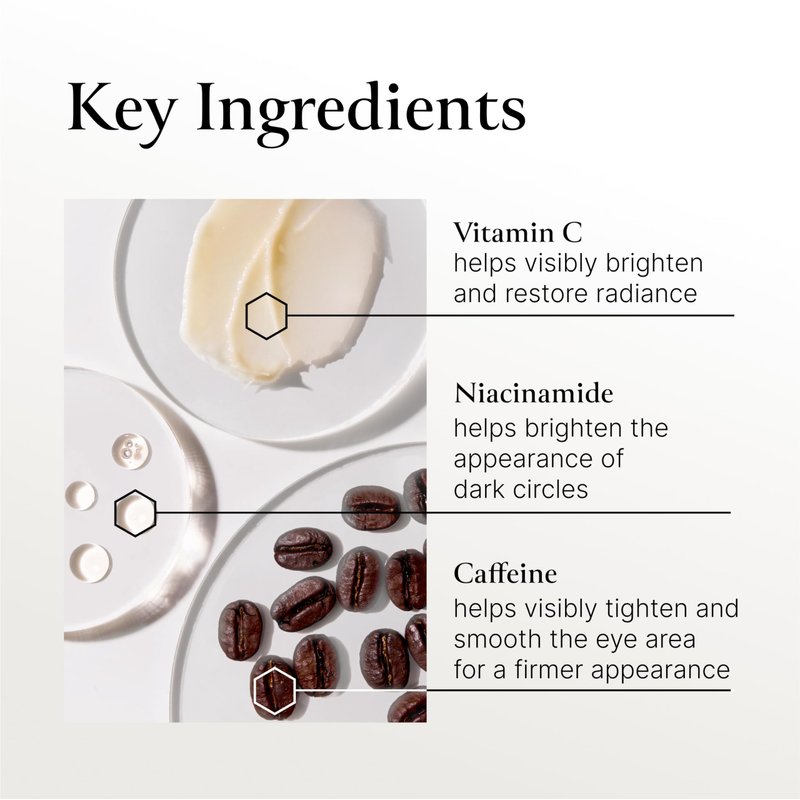 Key Ingredients

Vitamin C
helps visibly brighten and restore radiance

Niacinamide
helps brighten the appearance of dark circles

Caffeine
helps visibly tighten and smooth the eye area for a firmer appearance