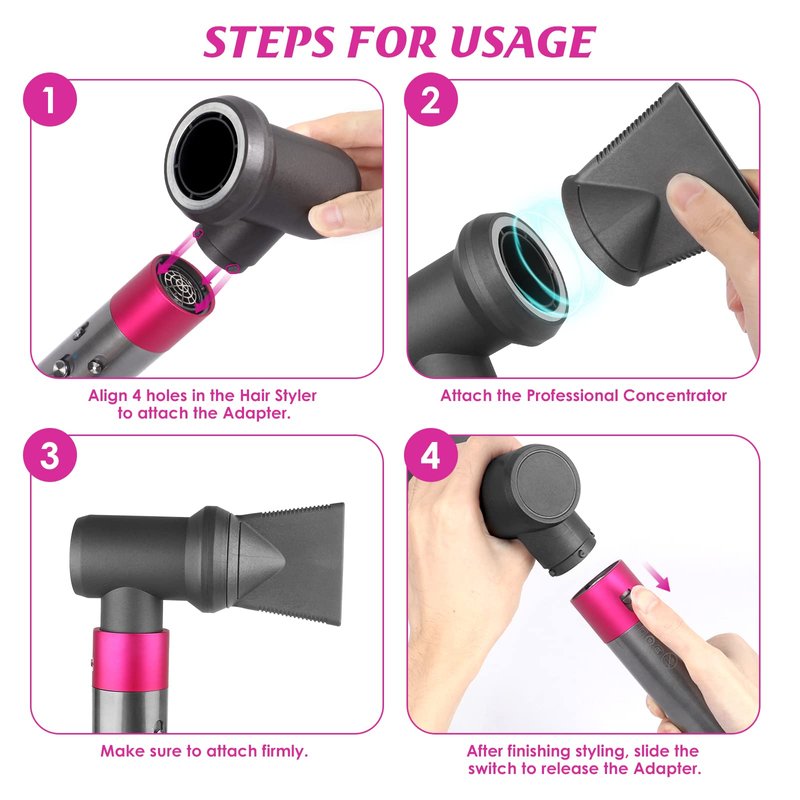 STEPS FOR USAGE

1

Align 4 holes in the Hair Styler to attach the Adapter.

2

Attach the Professional Concentrator

3

Make sure to attach firmly.

4

After finishing styling, slide the switch to release the Adapter.