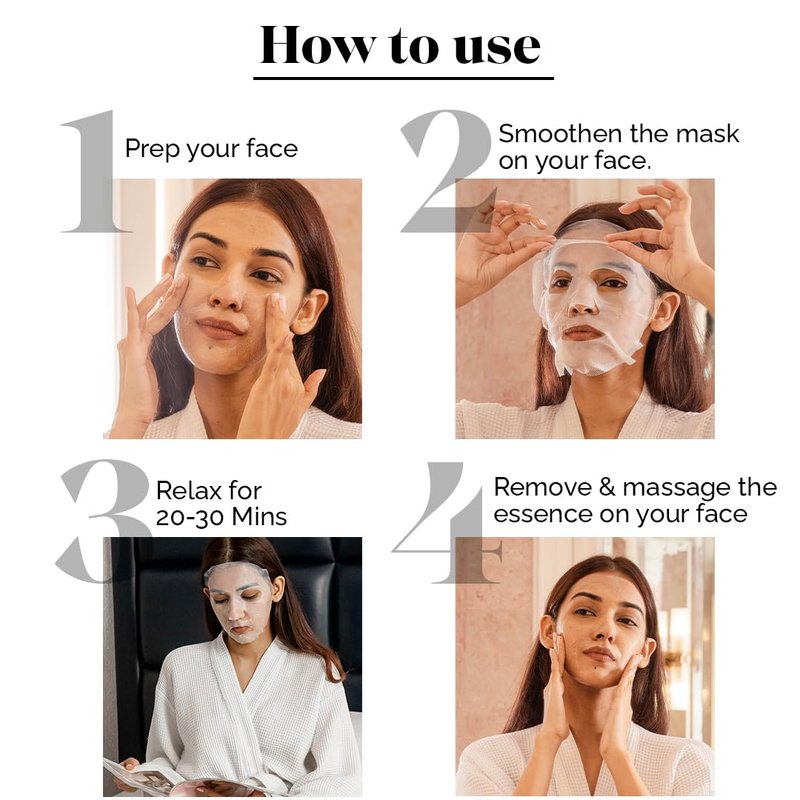 How to use

1 Prep your face

2 Smoothen the mask on your face.

3 Relax for 20-30 Mins

4 Remove & massage the essence on your face