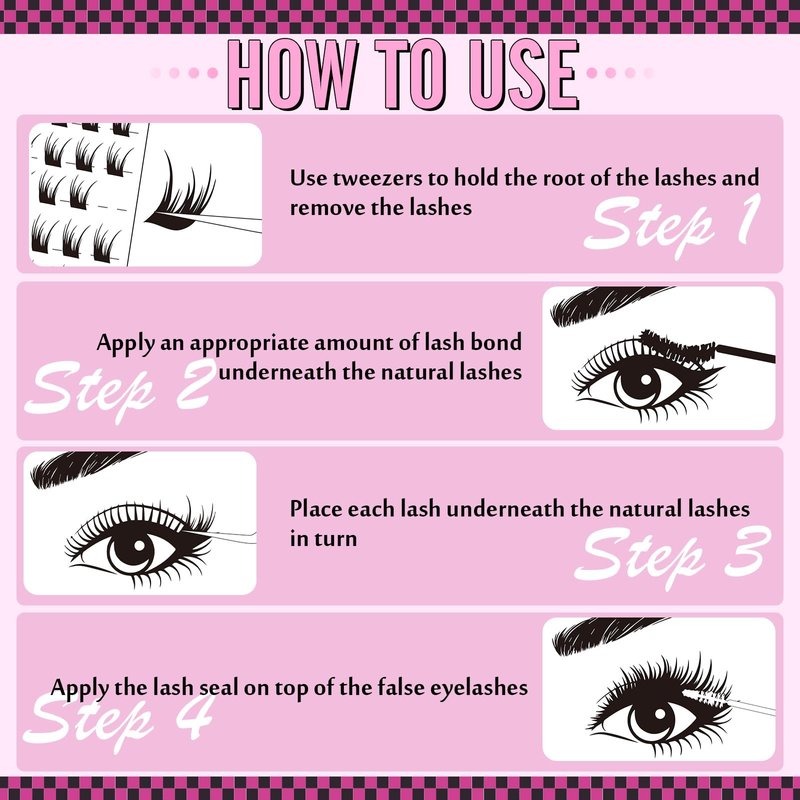 HOW TO USE

Use tweezers to hold the root of the lashes and remove the lashes

Step 1

Apply an appropriate amount of lash bond underneath the natural lashes

Step 2

Place each lash underneath the natural lashes in turn

Step 3

Apply the lash seal on top of the false eyelashes

Step 4