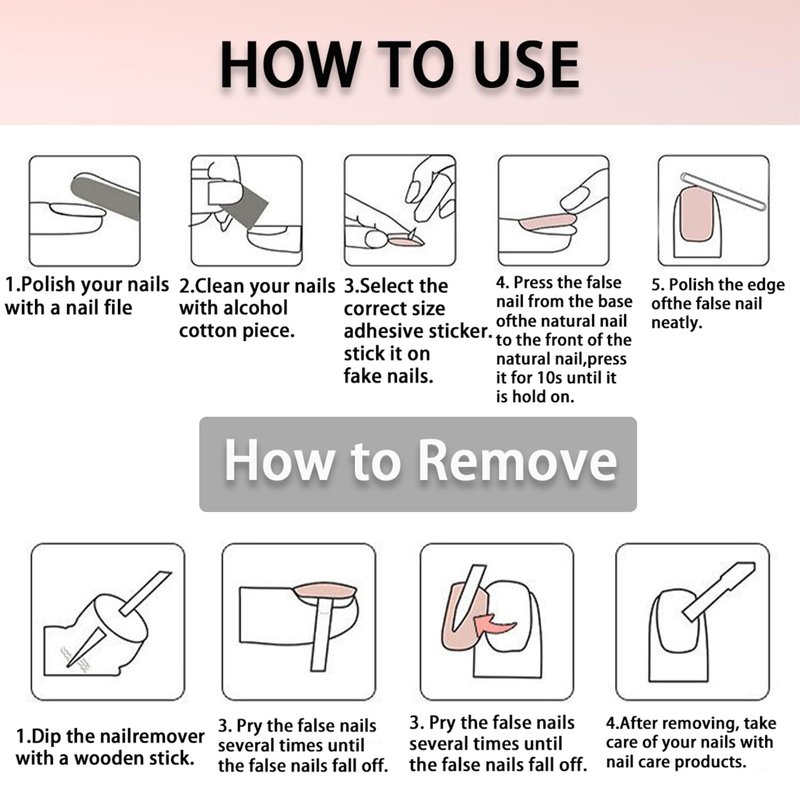 HOW TO USE

1.Polish your nails with a nail file

2.Clean your nails with alcohol cotton piece.

3.Select the correct size adhesive sticker. stick it on fake nails.

4. Press the false nail from the base ofthe natural nail to the front of the natural nail,press it for 10s until it is hold on.

5. Polish the edge ofthe false nail neatly.

How to Remove

1.Dip the nailremover with a wooden stick.

3. Pry the false nails several times until the false nails fall off.

3. Pry the false nails several times until the false nails fall off.

4.After removing, take care of your nails with nail care products.