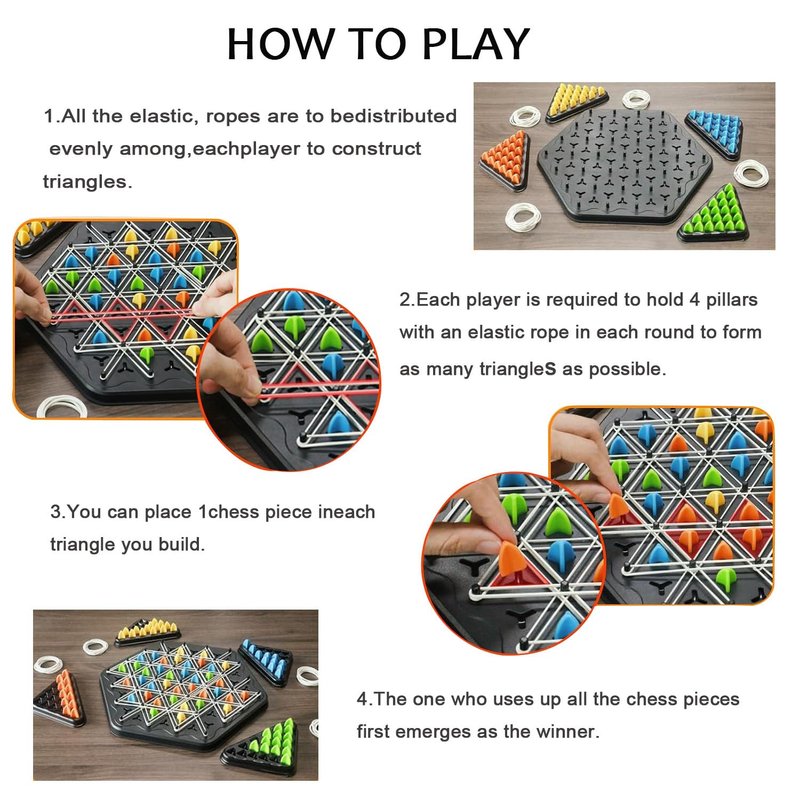 HOW TO PLAY

1.All the elastic, ropes are to bedistributed evenly among,eachplayer to construct triangles.

2.Each player is required to hold 4 pillars with an elastic rope in each round to form as many triangleS as possible.

3.You can place 1chess piece ineach triangle you build.

4.The one who uses up all the chess pieces first emerges as the winner.