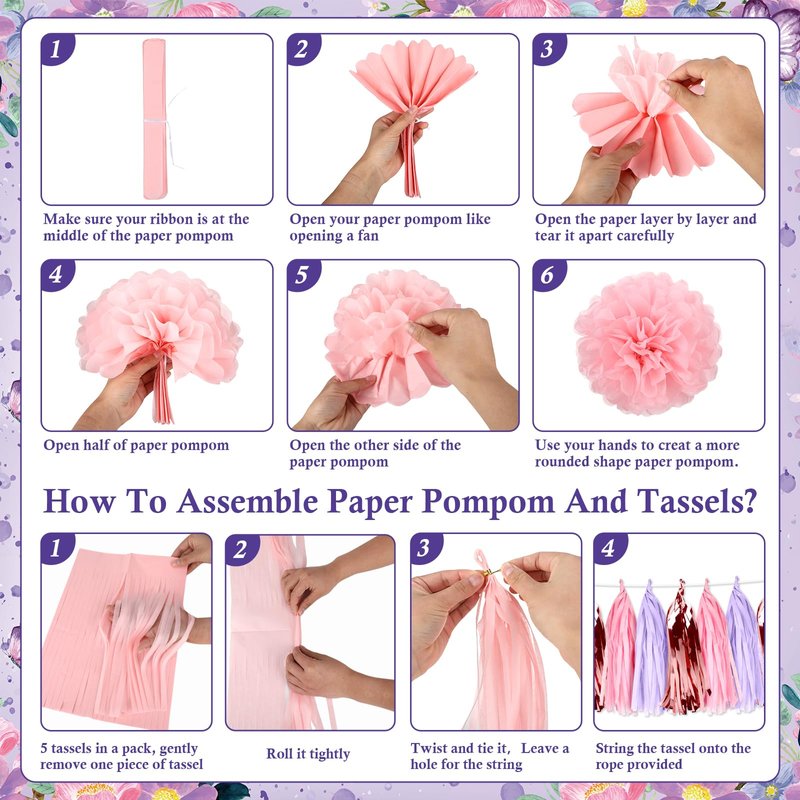 1

Make sure your ribbon is at the middle of the paper pompom

2

Open your paper pompom like opening a fan

3

Open the paper layer by layer and tear it apart carefully

4

Open half of paper pompom

5

Open the other side of the paper pompom

6

Use your hands to creat a more rounded shape paper pompom.

How To Assemble Paper Pompom And Tassels?

1

5 tassels in a pack, gently remove one piece of tassel

2

Roll it tightly

3

Twist and tie it, Leave a hole for the string

4

String the tassel onto the rope provided