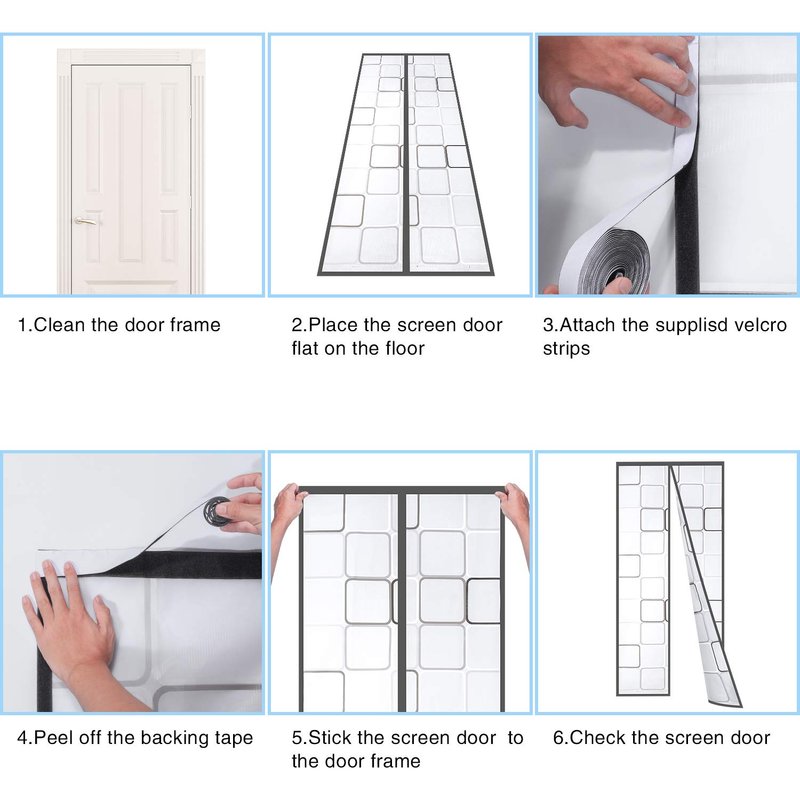 1.Clean the door frame

2.Place the screen door flat on the floor

3.Attach the supplisd velcro strips

4.Peel off the backing tape

5.Stick the screen door to the door frame

6.Check the screen door