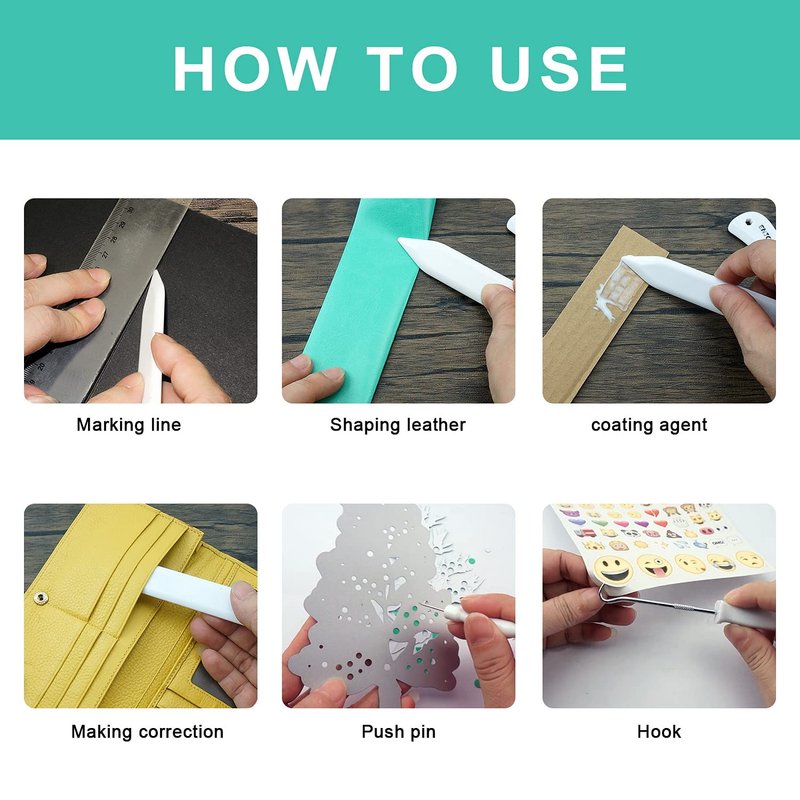 HOW TO USE

Marking line

Shaping leather

coating agent

Making correction

Push pin

Hook