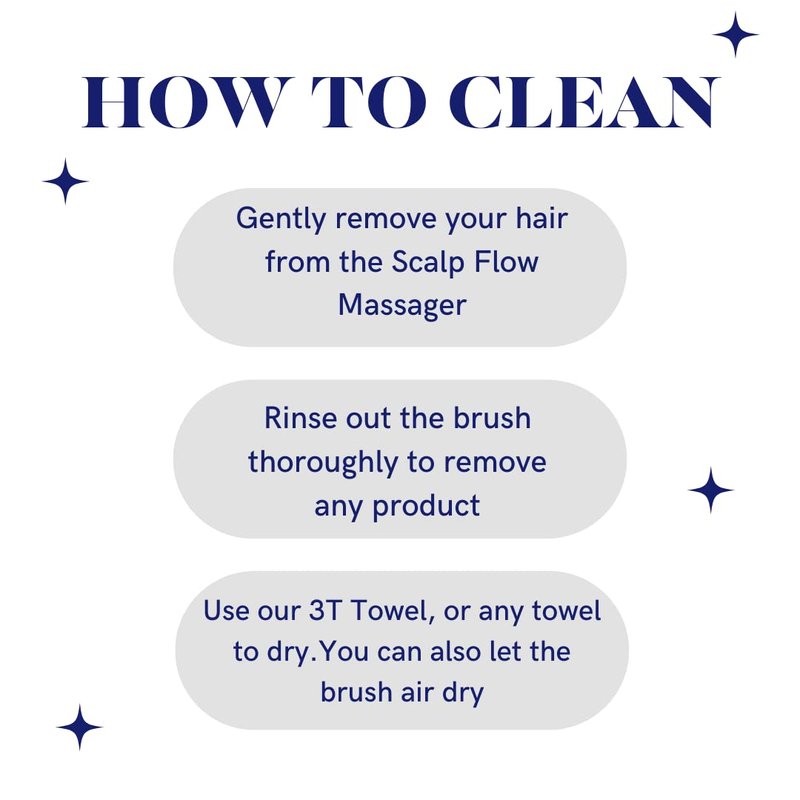 HOW TO CLEAN

Gently remove your hair from the Scalp Flow Massager

Rinse out the brush thoroughly to remove any product

Use our 3T Towel, or any towel to dry.You can also let the brush air dry