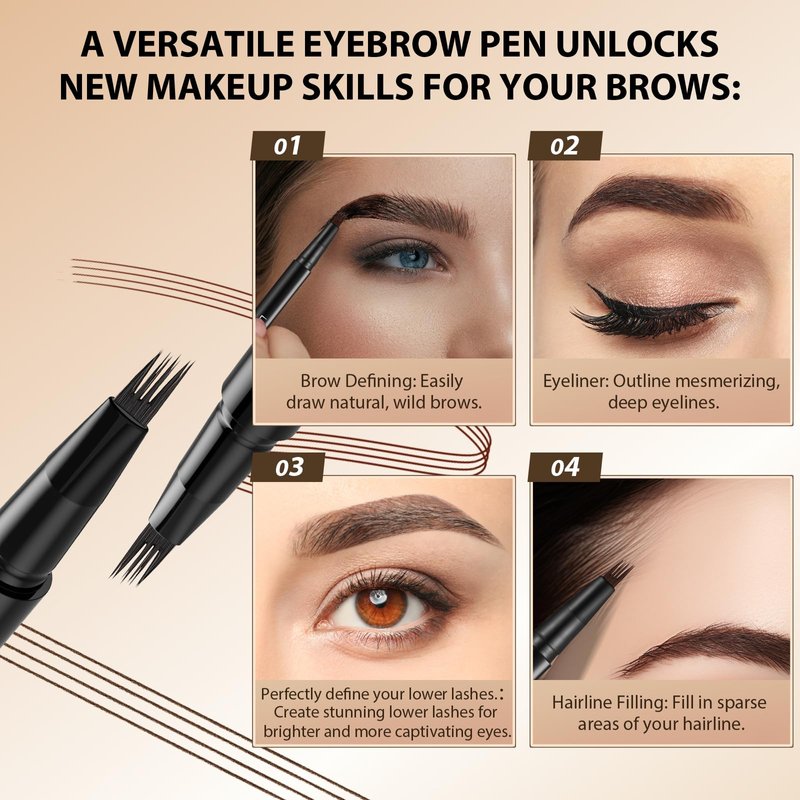 A VERSATILE EYEBROW PEN UNLOCKS NEW MAKEUP SKILLS FOR YOUR BROWS:

01

Brow Defining: Easily draw natural, wild brows.

02

Eyeliner: Outline mesmerizing, deep eyelines.

03

Perfectly define your lower lashes.: Create stunning lower lashes for brighter and more captivating eyes.

04

Hairline Filling: Fill in sparse areas of your hairline.