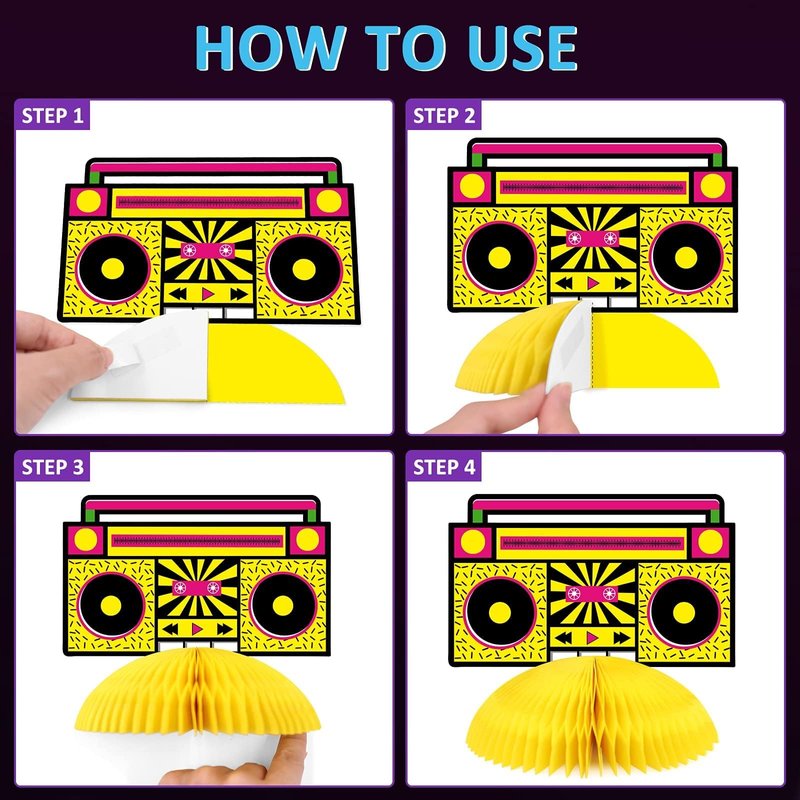 HOW TO USE

STEP 1

STEP 2

STEP 3

STEP 4