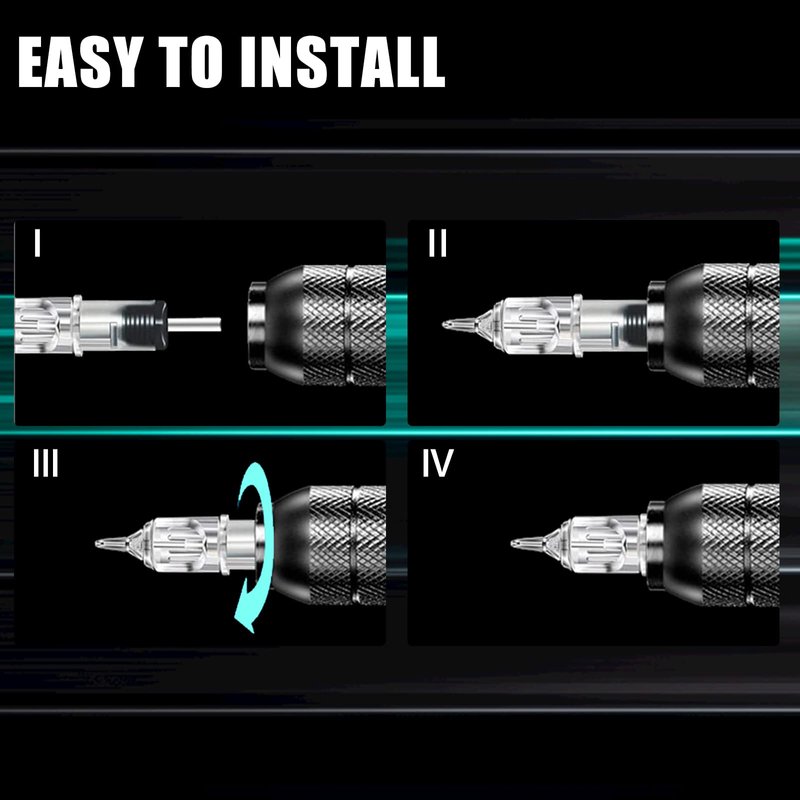 EASY TO INSTALL

I

II

III

IV