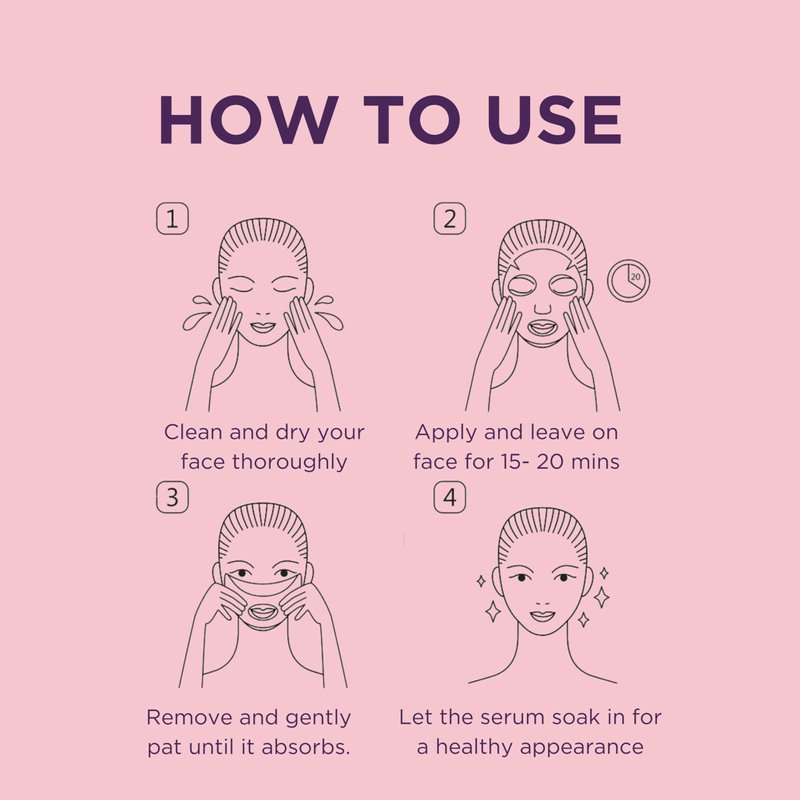 HOW TO USE

1

Clean and dry your face thoroughly

2

20

Apply and leave on face for 15- 20 mins

3

Remove and gently pat until it absorbs.

4

Let the serum soak in for a healthy appearance