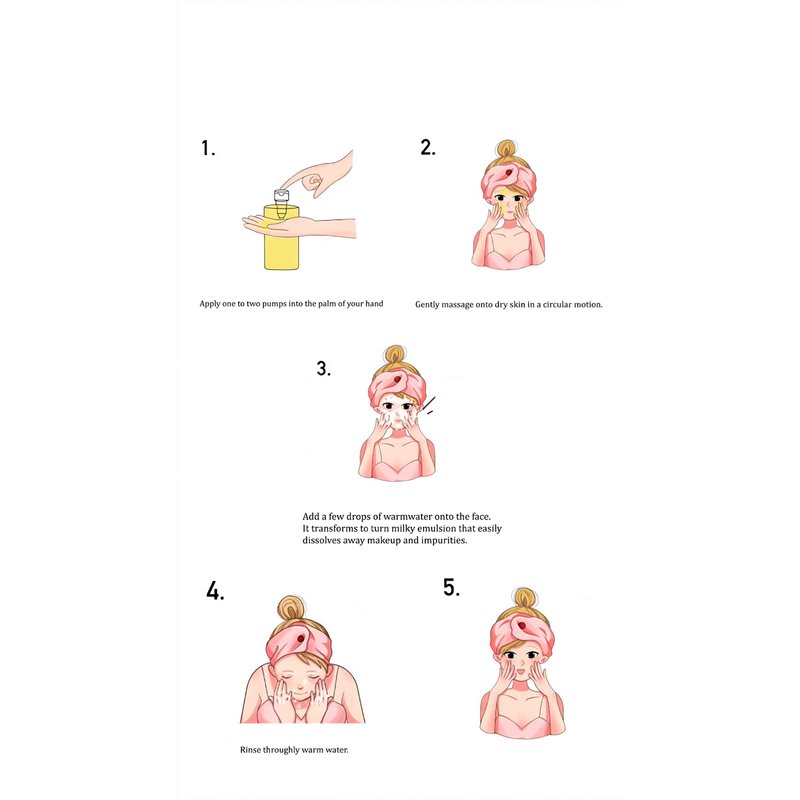 1.

Apply one to two pumps into the palm of your hand

2.

Gently massage onto dry skin in a circular motion.

3.

Add a few drops of warmwater onto the face.
It transforms to turn milky emulsion that easily dissolves away makeup and impurities.

4.

Rinse throughly warm water.

5.