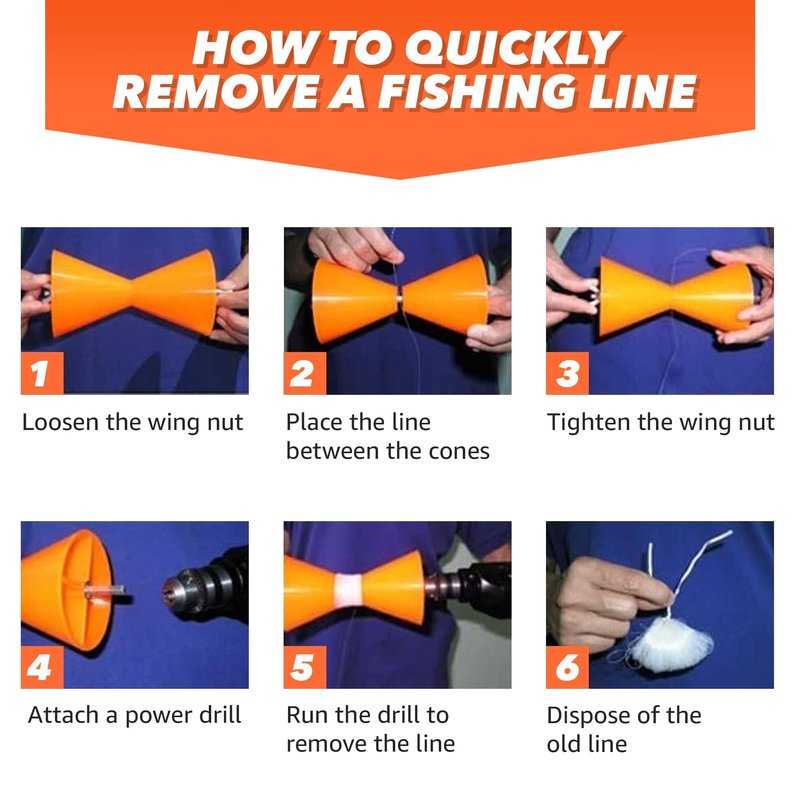 HOW TO QUICKLY REMOVE A FISHING LINE

1

Loosen the wing nut

2

Place the line between the cones

3

Tighten the wing nut

4

Attach a power drill

5

Run the drill to remove the line

6

Dispose of the old line