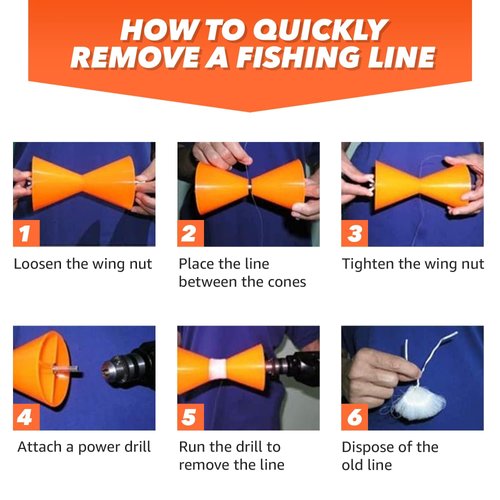 HOW TO QUICKLY REMOVE A FISHING LINE

1

Loosen the wing nut

2

Place the line between the cones

3

Tighten the wing nut

4

Attach a power drill

5

Run the drill to remove the line

6

Dispose of the old line