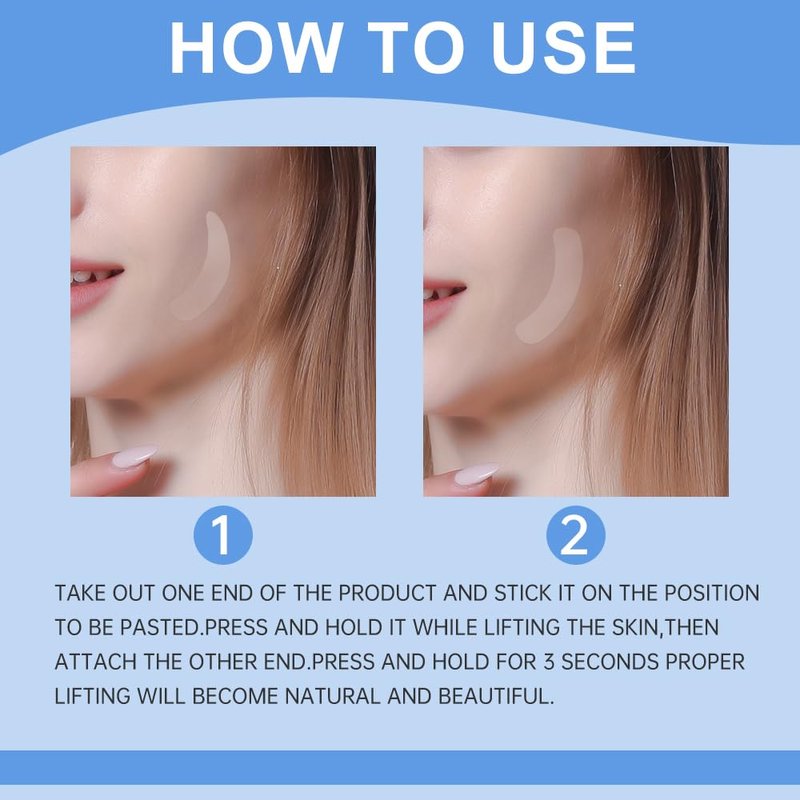 HOW TO USE

1

2

TAKE OUT ONE END OF THE PRODUCT AND STICK IT ON THE POSITION TO BE PASTED.PRESS AND HOLD IT WHILE LIFTING THE SKIN,THEN ATTACH THE OTHER END.PRESS AND HOLD FOR 3 SECONDS PROPER LIFTING WILL BECOME NATURAL AND BEAUTIFUL.