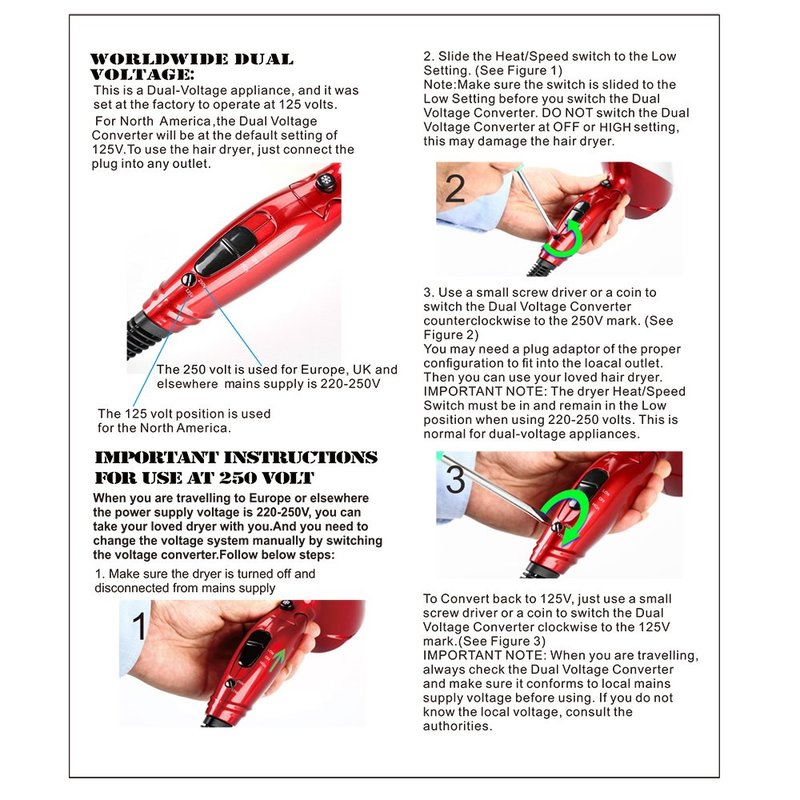 WORLDWIDE DUAL VOLTAGE:
This is a Dual-Voltage appliance, and it was set at the factory to operate at 125 volts.
For North America,the Dual Voltage Converter will be at the default setting of 125V.To use the hair dryer, just connect the plug into any outlet.

The 250 volt is used for Europe, UK and elsewhere mains supply is 220-250V

The 125 volt position is used for the North America.

IMPORTANT INSTRUCTIONS FOR USE AT 250 VOLT
When you are travelling to Europe or elsewhere the power supply voltage is 220-250V, you can take your loved dryer with you.And you need to change the voltage system manually by switching the voltage converter.Follow below steps:
1. Make sure the dryer is turned off and disconnected from mains supply

1

2. Slide the Heat/Speed switch to the Low Setting. (See Figure 1)
Note:Make sure the switch is slided to the Low Setting before you switch the Dual Voltage Converter. DO NOT switch the Dual Voltage Converter at OFF or HIGH setting, this may damage the hair dryer.

2

3. Use a small screw driver or a coin to switch the Dual Voltage Converter counterclockwise to the 250V mark. (See Figure 2)
You may need a plug adaptor of the proper configuration to fit into the loacal outlet. Then you can use your loved hair dryer.
IMPORTANT NOTE: The dryer Heat/Speed Switch must be in and remain in the Low position when using 220-250 volts. This is normal for dual-voltage appliances.

3

To Convert back to 125V, just use a small screw driver or a coin to switch the Dual Voltage Converter clockwise to the 125V mark.(See Figure 3)
IMPORTANT NOTE: When you are travelling, always check the Dual Voltage Converter and make sure it conforms to local mains supply voltage before using. If you do not know the local voltage, consult the authorities.