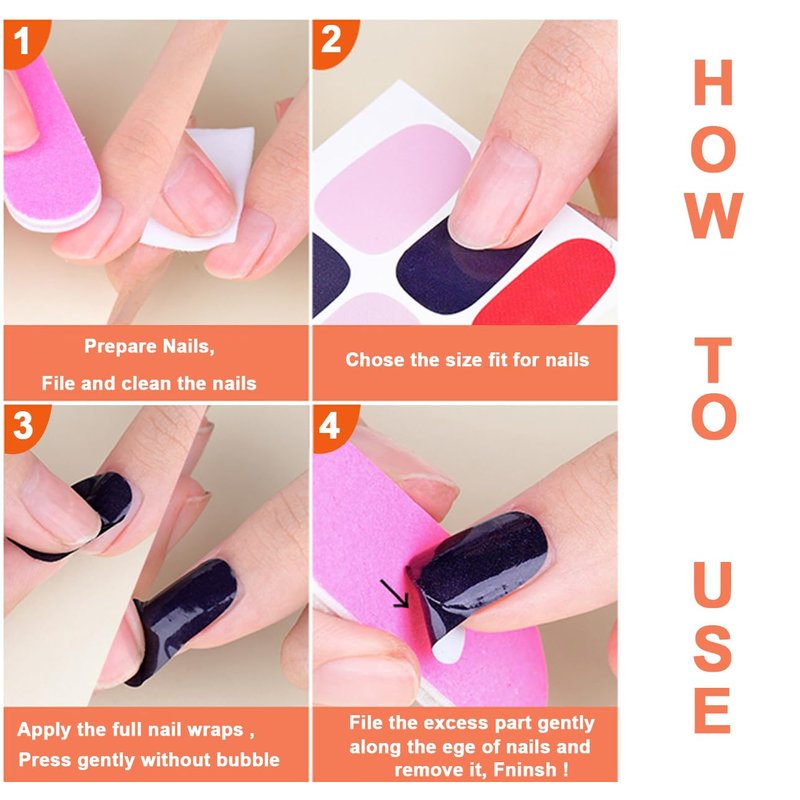 1

Prepare Nails,
File and clean the nails

2

Chose the size fit for nails

3

Apply the full nail wraps ,
Press gently without bubble

4

File the excess part gently along the ege of nails and remove it, Fninsh !

HOW TO USE