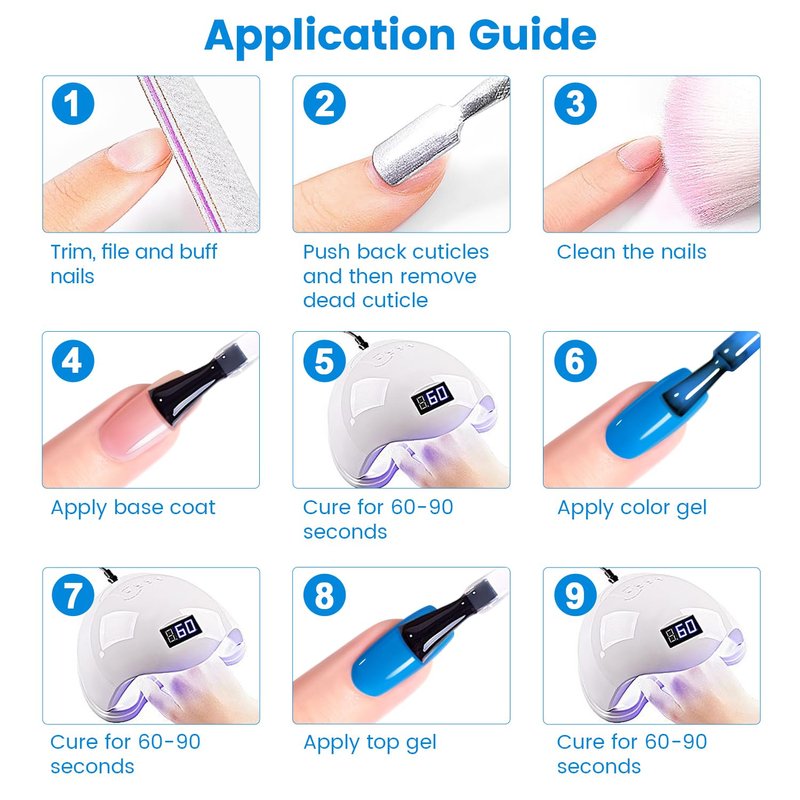 Application Guide

1
Trim, file and buff nails

2
Push back cuticles and then remove dead cuticle

3
Clean the nails

4
Apply base coat

5
60
Cure for 60-90 seconds

6
Apply color gel

7
60
Cure for 60-90 seconds

8
Apply top gel

9
60
Cure for 60-90 seconds