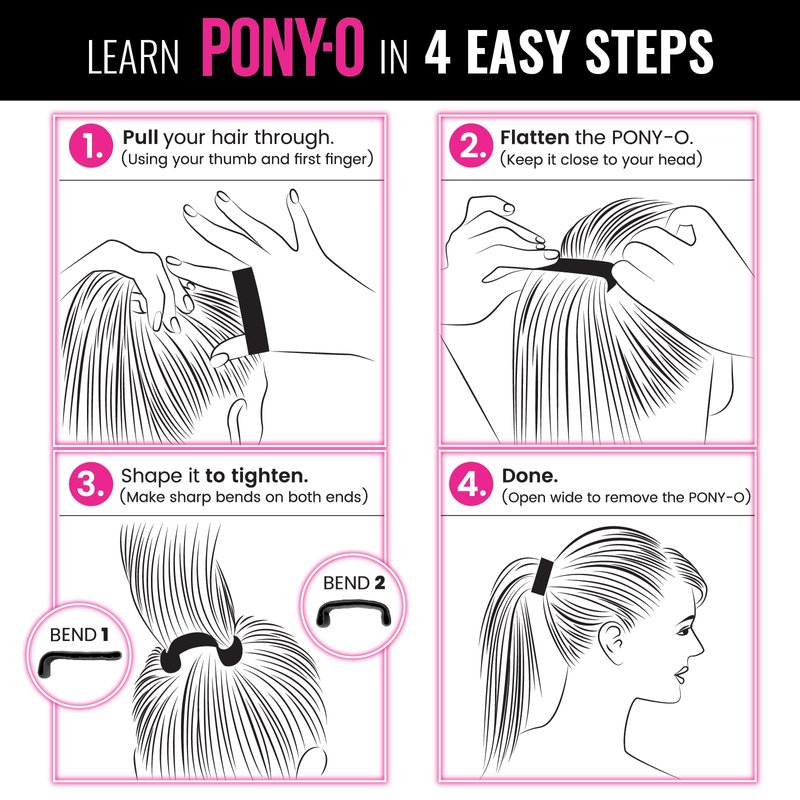 LEARN PONY-O IN 4 EASY STEPS

1. Pull your hair through.
(Using your thumb and first finger)

2. Flatten the PONY-O.
(Keep it close to your head)

3. Shape it to tighten.
(Make sharp bends on both ends)

BEND 1

BEND 2

4. Done.
(Open wide to remove the PONY-O)