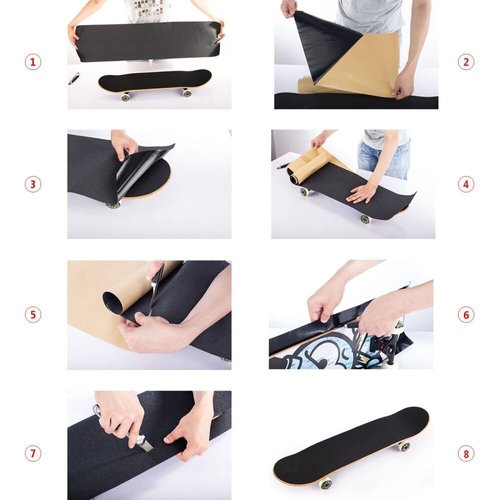 1
2
3
4
5
6
7
8