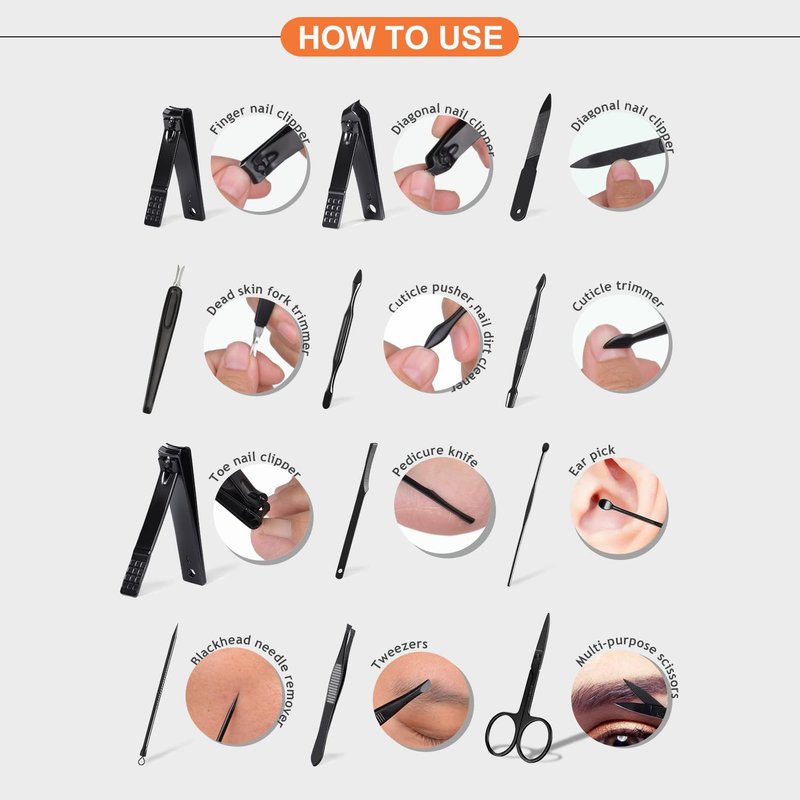 HOW TO USE

Finger nail clipper

Diagonal nail clipper

Diagonal nail clipper

Dead skin fork trimmer

Cuticle pusher,nail dirt cleaner

Cuticle trimmer

Toe nail clipper

Pedicure knife

Ear pick

Blackhead needle remover

Tweezers

Multi-purpose scissors