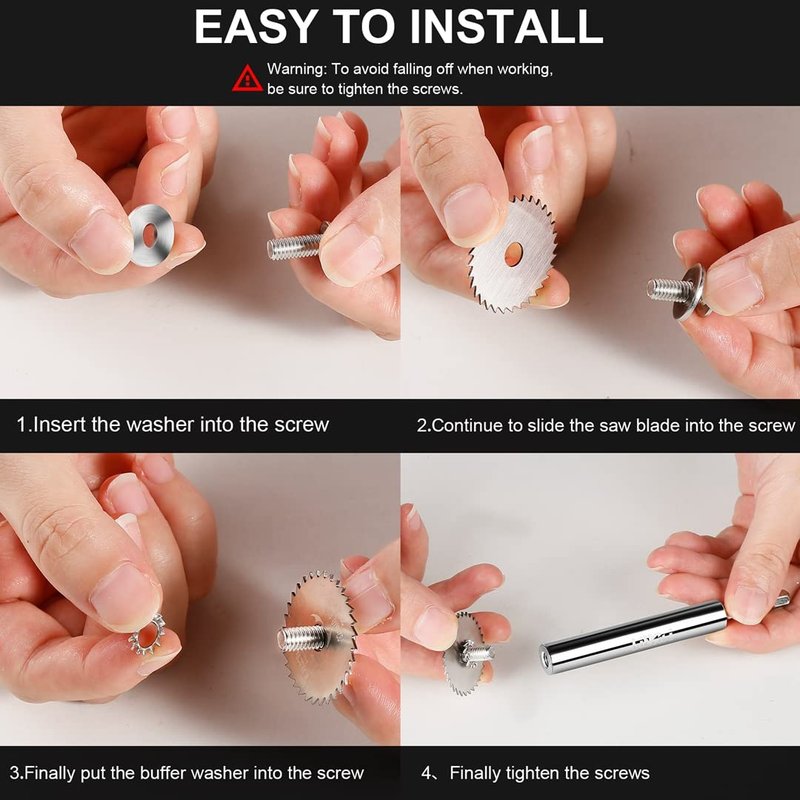 EASY TO INSTALL

Warning: To avoid falling off when working, be sure to tighten the screws.

1.Insert the washer into the screw

2.Continue to slide the saw blade into the screw

3.Finally put the buffer washer into the screw

4、Finally tighten the screws