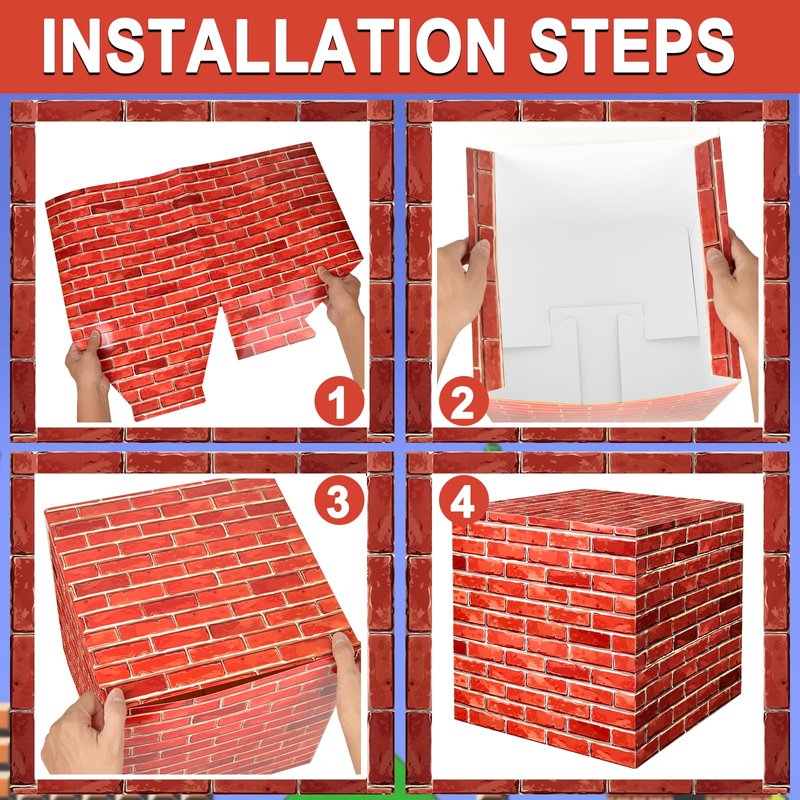 INSTALLATION STEPS

1

2

3

4