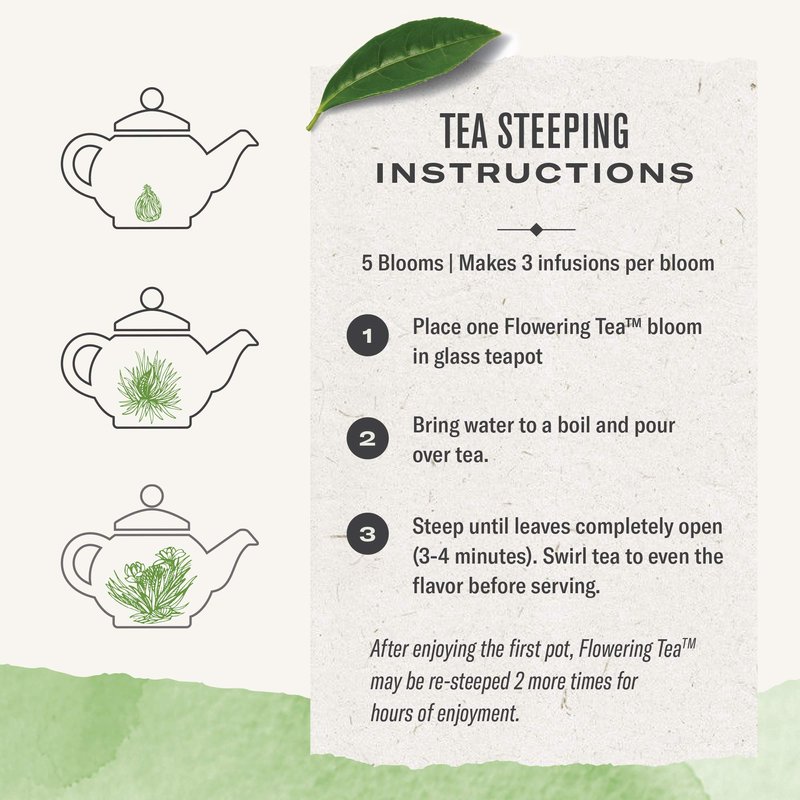 TEA STEEPING
INSTRUCTIONS

5 Blooms | Makes 3 infusions per bloom

1 Place one Flowering Tea™ bloom in glass teapot

2 Bring water to a boil and pour over tea.

3 Steep until leaves completely open (3-4 minutes). Swirl tea to even the flavor before serving.

After enjoying the first pot, Flowering Tea™ may be re-steeped 2 more times for hours of enjoyment.