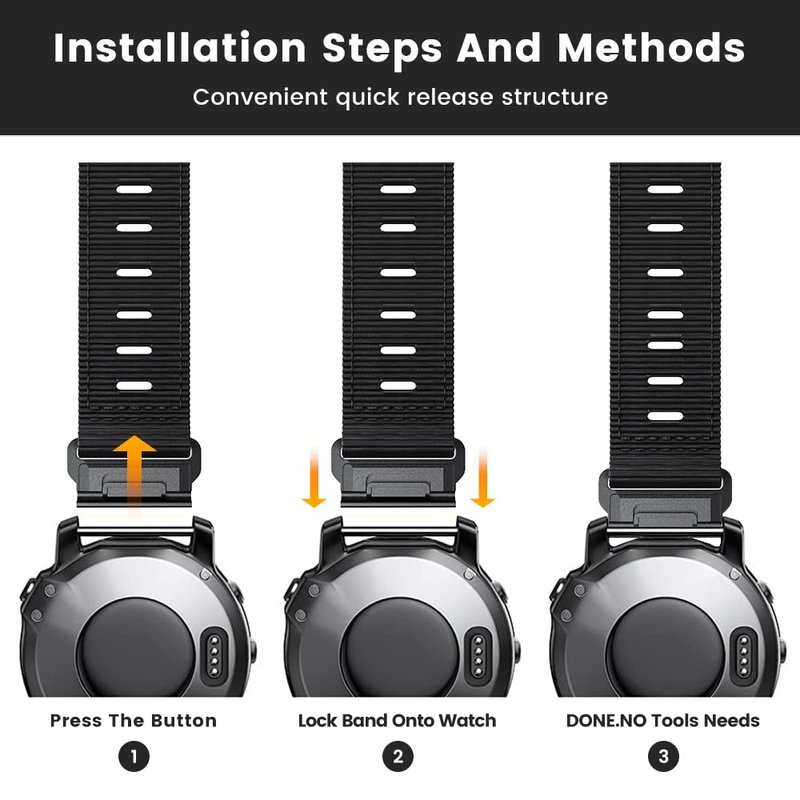 Installation Steps And Methods

Convenient quick release structure

Press The Button

1

Lock Band Onto Watch

2

DONE.NO Tools Needs

3