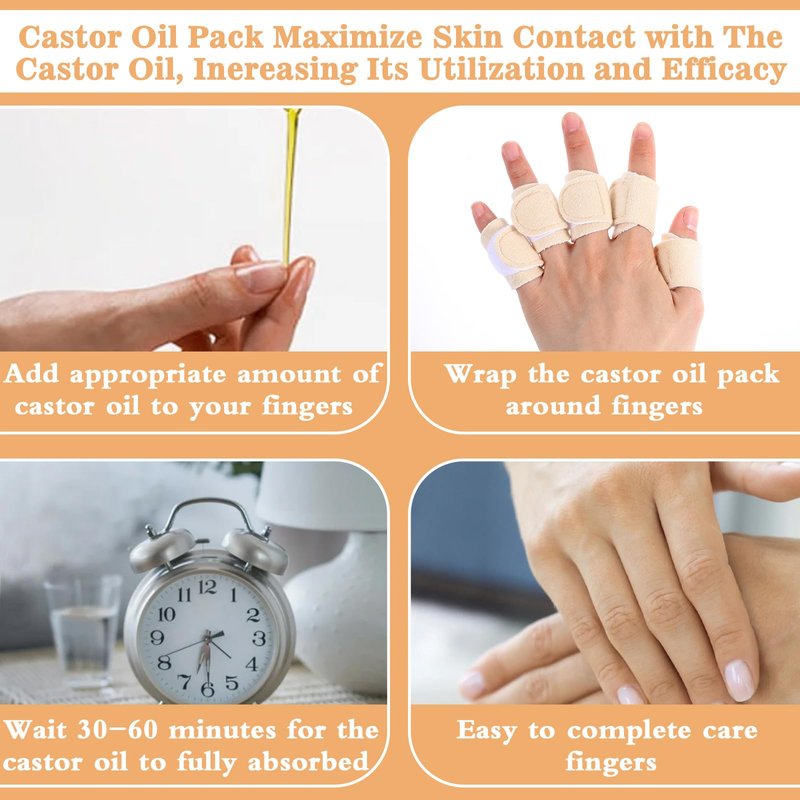 Castor Oil Pack Maximize Skin Contact with The Castor Oil, Inereasing Its Utilization and Efficacy

Add appropriate amount of castor oil to your fingers

Wrap the castor oil pack around fingers

12 1 2 3 4 5 6 7 8 9 10 11

Wait 30-60 minutes for the castor oil to fully absorbed

Easy to complete care fingers