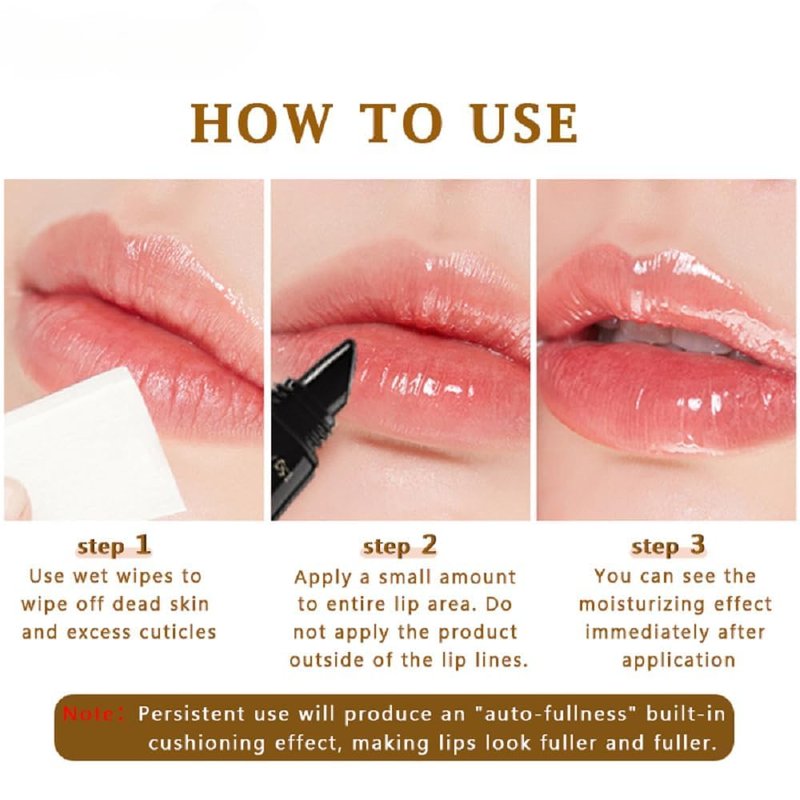 HOW TO USE

step 1
Use wet wipes to wipe off dead skin and excess cuticles

step 2
Apply a small amount to entire lip area. Do not apply the product outside of the lip lines.

step 3
You can see the moisturizing effect immediately after application

Note: Persistent use will produce an "auto-fullness" built-in cushioning effect, making lips look fuller and fuller.