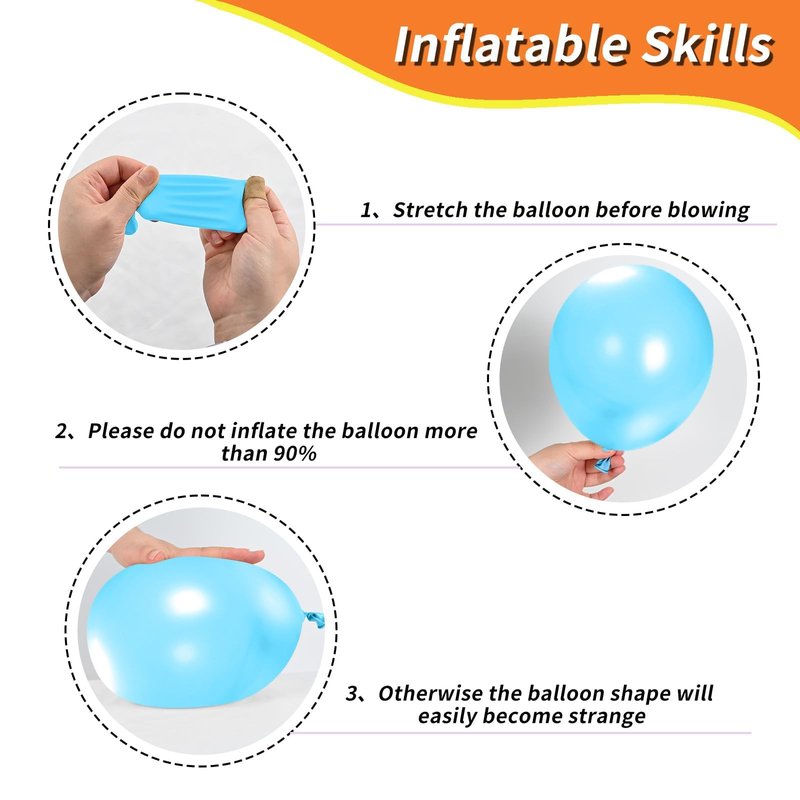 Inflatable Skills

1、Stretch the balloon before blowing

2、Please do not inflate the balloon more than 90%

3、Otherwise the balloon shape will easily become strange