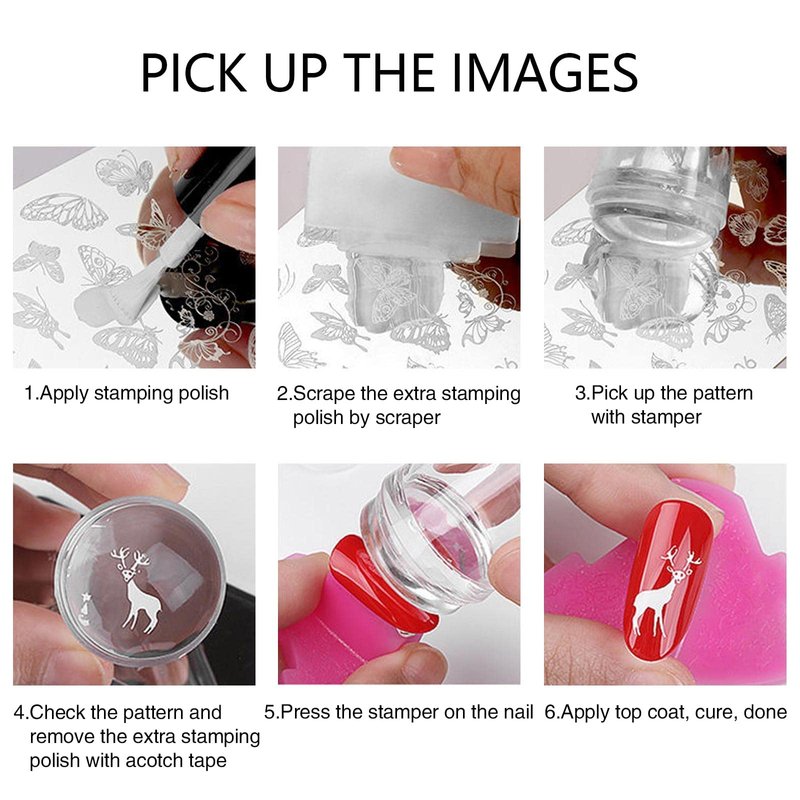 PICK UP THE IMAGES

1.Apply stamping polish

2.Scrape the extra stamping polish by scraper

3.Pick up the pattern with stamper

4.Check the pattern and remove the extra stamping polish with acotch tape

5.Press the stamper on the nail

6.Apply top coat, cure, done