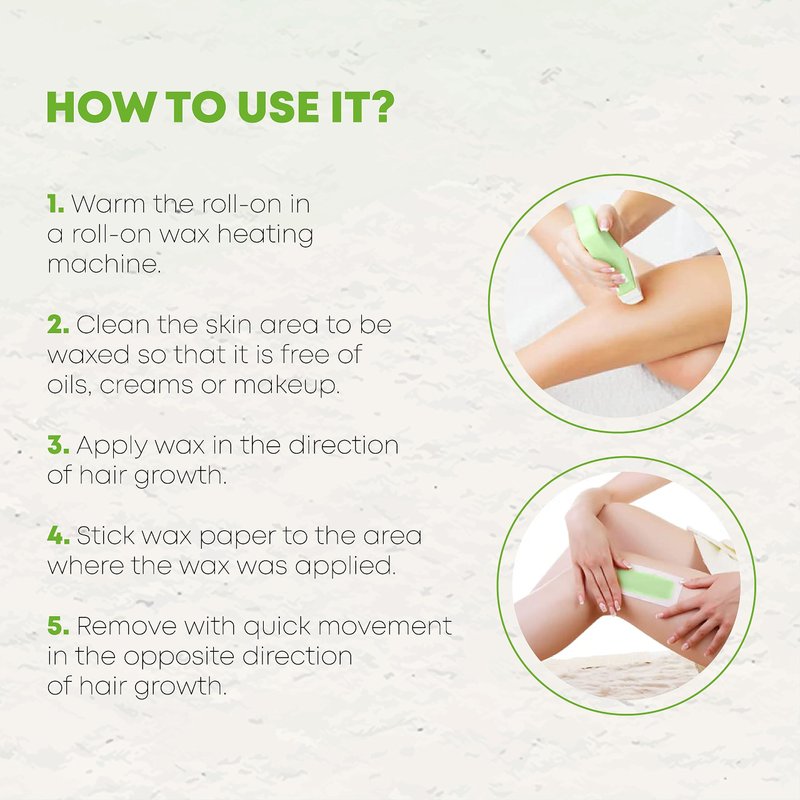 HOW TO USE IT?

1. Warm the roll-on in a roll-on wax heating machine.

2. Clean the skin area to be waxed so that it is free of oils, creams or makeup.

3. Apply wax in the direction of hair growth.

4. Stick wax paper to the area where the wax was applied.

5. Remove with quick movement in the opposite direction of hair growth.