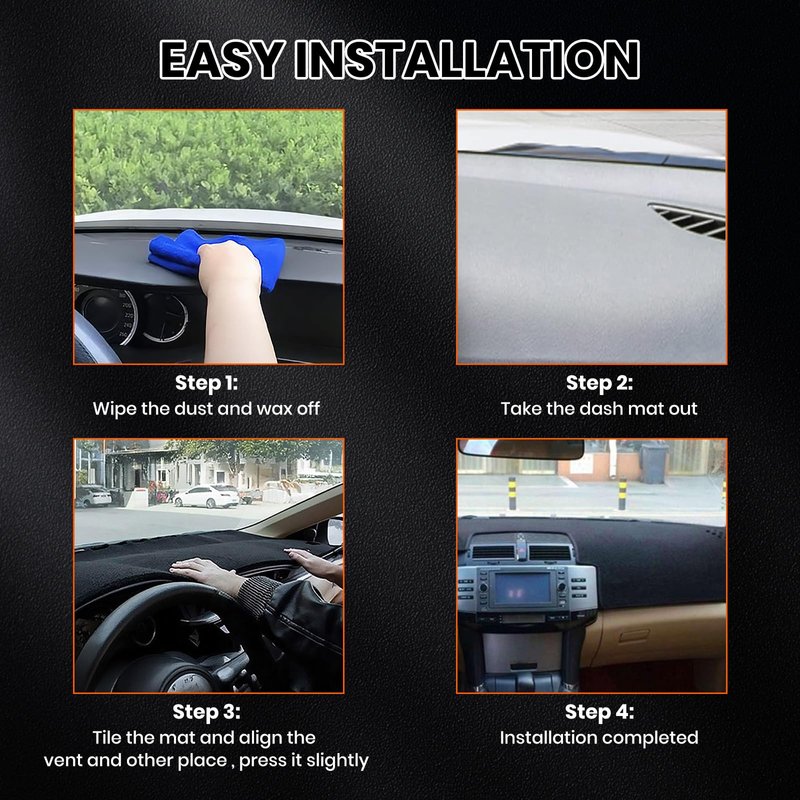 EASY INSTALLATION

Step 1:
Wipe the dust and wax off

Step 2:
Take the dash mat out

Step 3:
Tile the mat and align the vent and other place , press it slightly

Step 4:
Installation completed