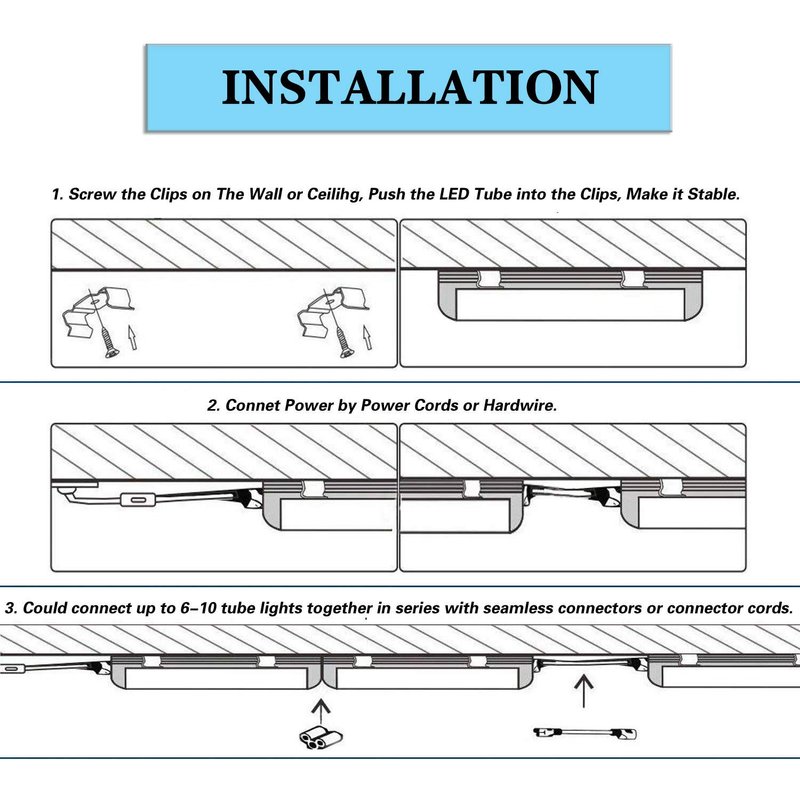 INSTALLATION

1. Screw the Clips on The Wall or Ceilihg, Push the LED Tube into the Clips, Make it Stable.

2. Connet Power by Power Cords or Hardwire.

3. Could connect up to 6–10 tube lights together in series with seamless connectors or connector cords.