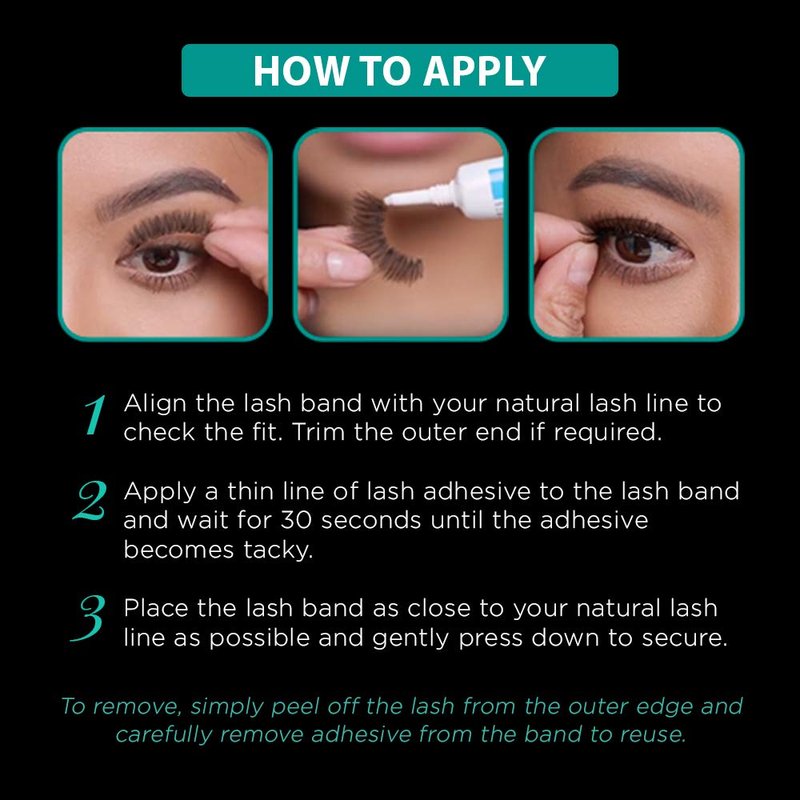 HOW TO APPLY

1 Align the lash band with your natural lash line to check the fit. Trim the outer end if required.

2 Apply a thin line of lash adhesive to the lash band and wait for 30 seconds until the adhesive becomes tacky.

3 Place the lash band as close to your natural lash line as possible and gently press down to secure.

To remove, simply peel off the lash from the outer edge and carefully remove adhesive from the band to reuse.