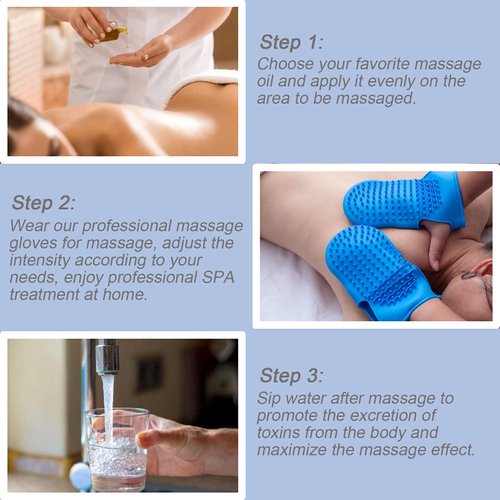 Step 1:
Choose your favorite massage oil and apply it evenly on the area to be massaged.

Step 2:
Wear our professional massage gloves for massage, adjust the intensity according to your needs, enjoy professional SPA treatment at home.

Step 3:
Sip water after massage to promote the excretion of toxins from the body and maximize the massage effect.