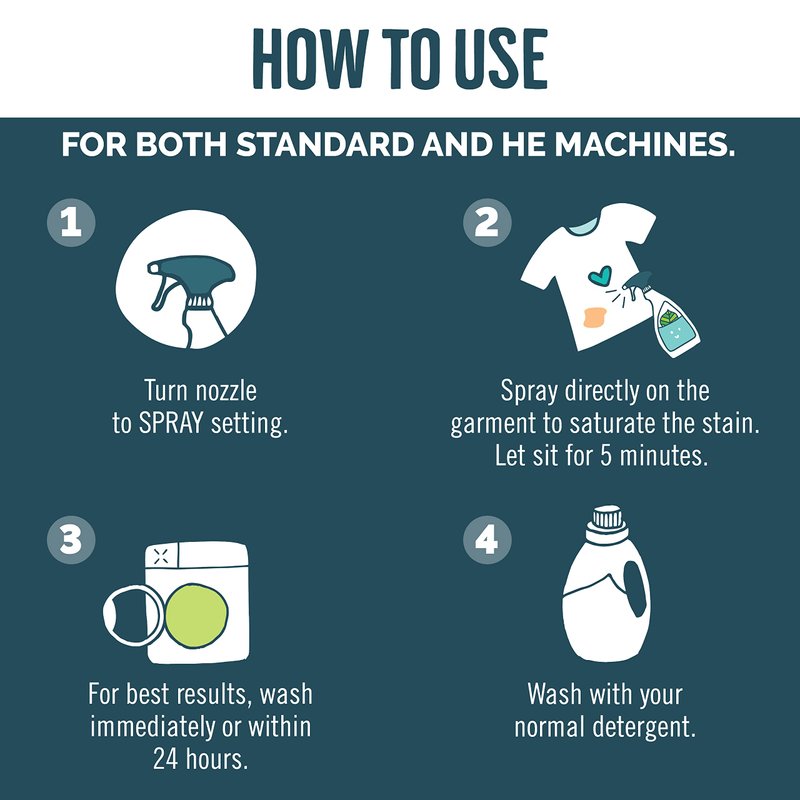 HOW TO USE

FOR BOTH STANDARD AND HE MACHINES.

1

Turn nozzle to SPRAY setting.

2

Spray directly on the garment to saturate the stain. Let sit for 5 minutes.

3

For best results, wash immediately or within 24 hours.

4

Wash with your normal detergent.