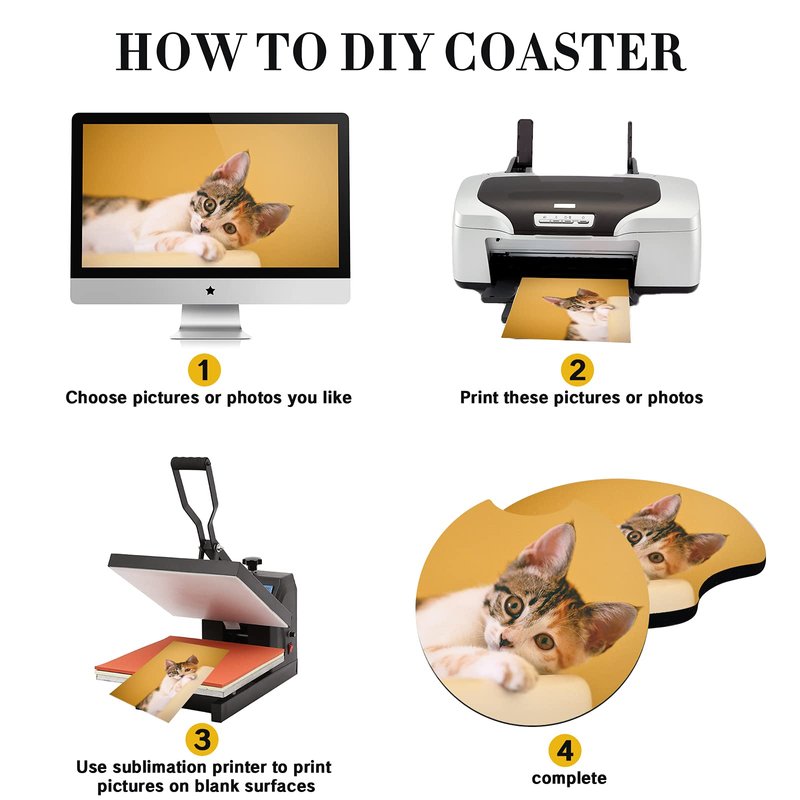 HOW TO DIY COASTER

1
Choose pictures or photos you like

2
Print these pictures or photos

3
Use sublimation printer to print pictures on blank surfaces

4
complete