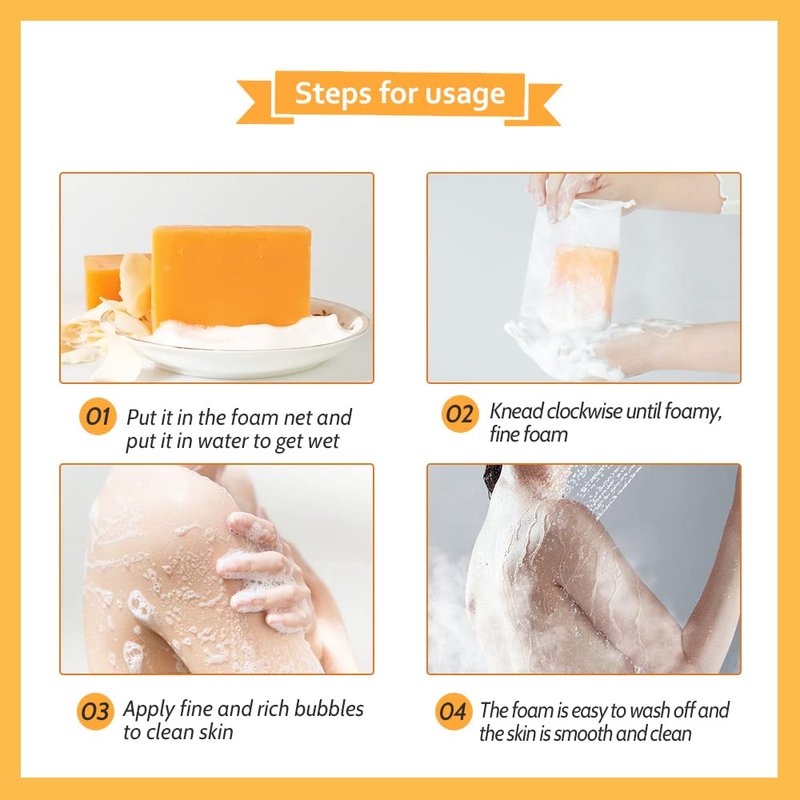 Steps for usage

01 Put it in the foam net and put it in water to get wet

02 Knead clockwise until foamy, fine foam

03 Apply fine and rich bubbles to clean skin

04 The foam is easy to wash off and the skin is smooth and clean