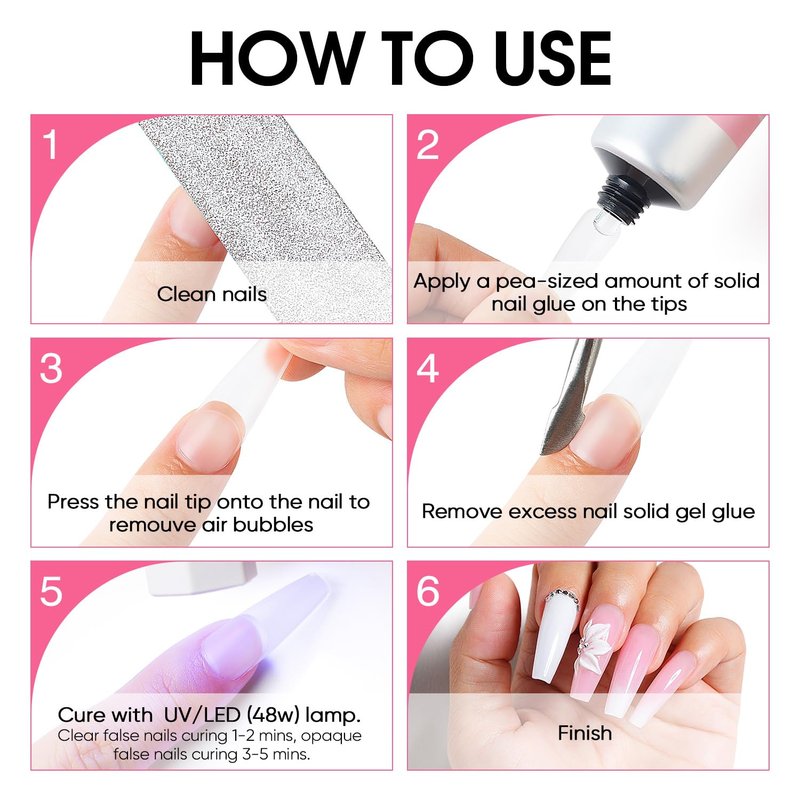 HOW TO USE

1

Clean nails

2

Apply a pea-sized amount of solid nail glue on the tips

3

Press the nail tip onto the nail to remouve air bubbles

4

Remove excess nail solid gel glue

5

Cure with UV/LED (48w) lamp.
Clear false nails curing 1-2 mins, opaque false nails curing 3-5 mins.

6

Finish