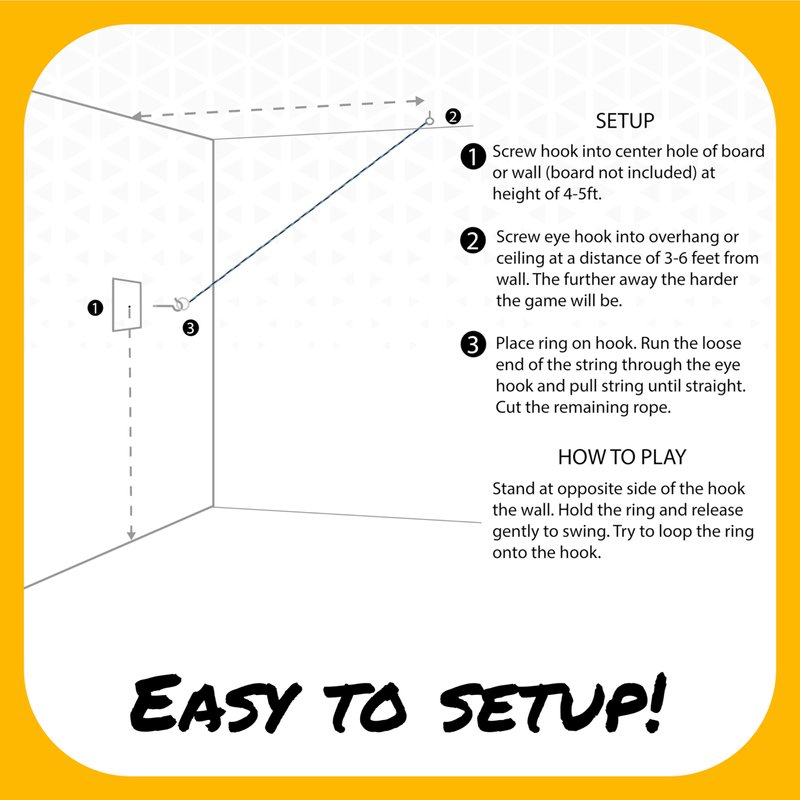 2

1

3

SETUP

1 Screw hook into center hole of board or wall (board not included) at height of 4-5ft.

2 Screw eye hook into overhang or ceiling at a distance of 3-6 feet from wall. The further away the harder the game will be.

3 Place ring on hook. Run the loose end of the string through the eye hook and pull string until straight. Cut the remaining rope.

HOW TO PLAY

Stand at opposite side of the hook the wall. Hold the ring and release gently to swing. Try to loop the ring onto the hook.

EASY TO SETUP!