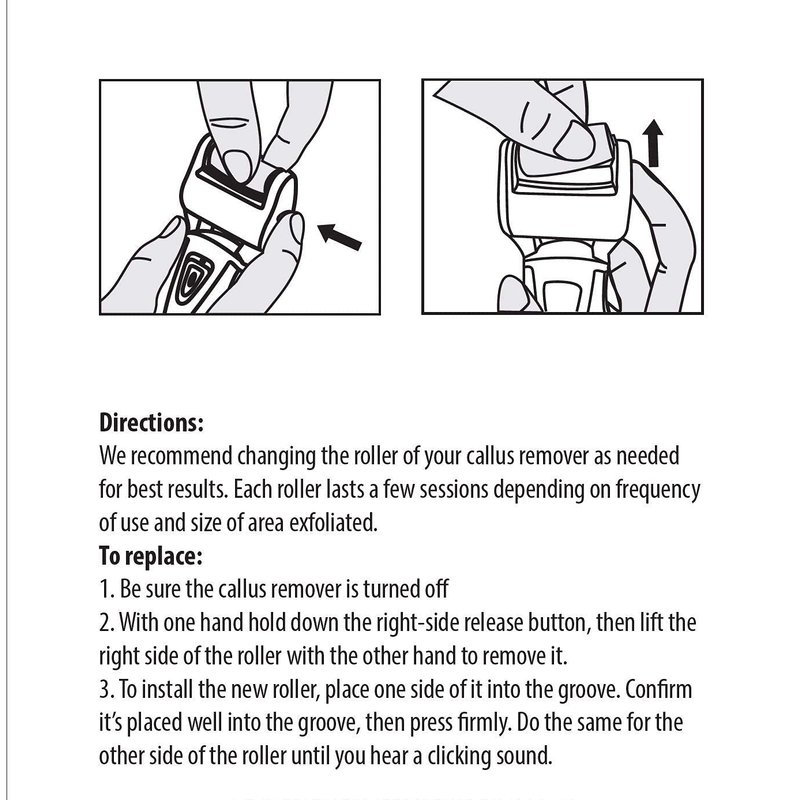 **Directions:**
We recommend changing the roller of your callus remover as needed for best results. Each roller lasts a few sessions depending on frequency of use and size of area exfoliated.
**To replace:**
1. Be sure the callus remover is turned off
2. With one hand hold down the right-side release button, then lift the right side of the roller with the other hand to remove it.
3. To install the new roller, place one side of it into the groove. Confirm it's placed well into the groove, then press firmly. Do the same for the other side of the roller until you hear a clicking sound.