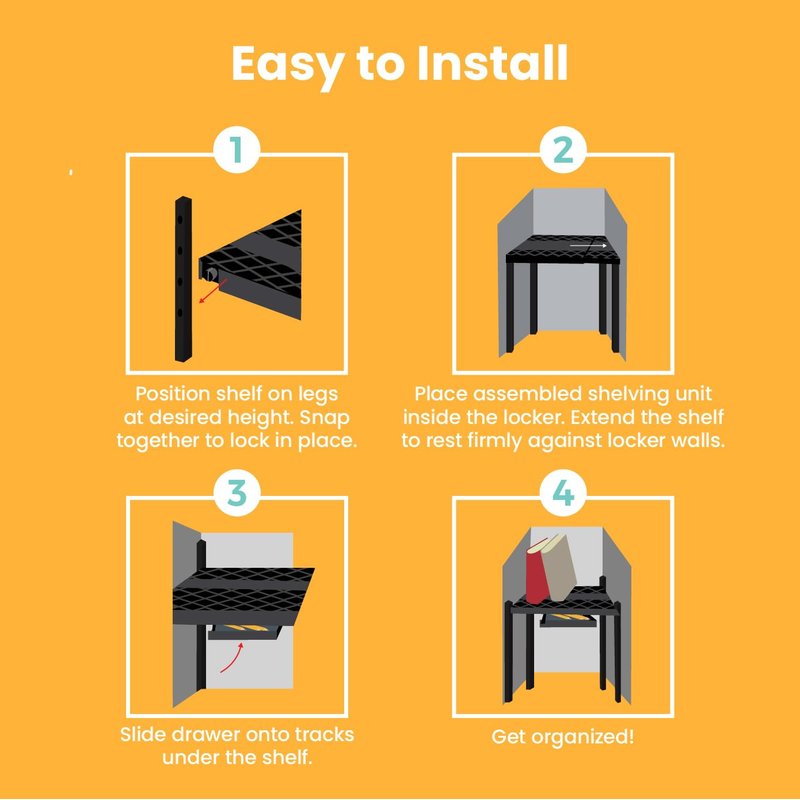 Easy to Install

1

Position shelf on legs at desired height. Snap together to lock in place.

2

Place assembled shelving unit inside the locker. Extend the shelf to rest firmly against locker walls.

3

Slide drawer onto tracks under the shelf.

4

Get organized!