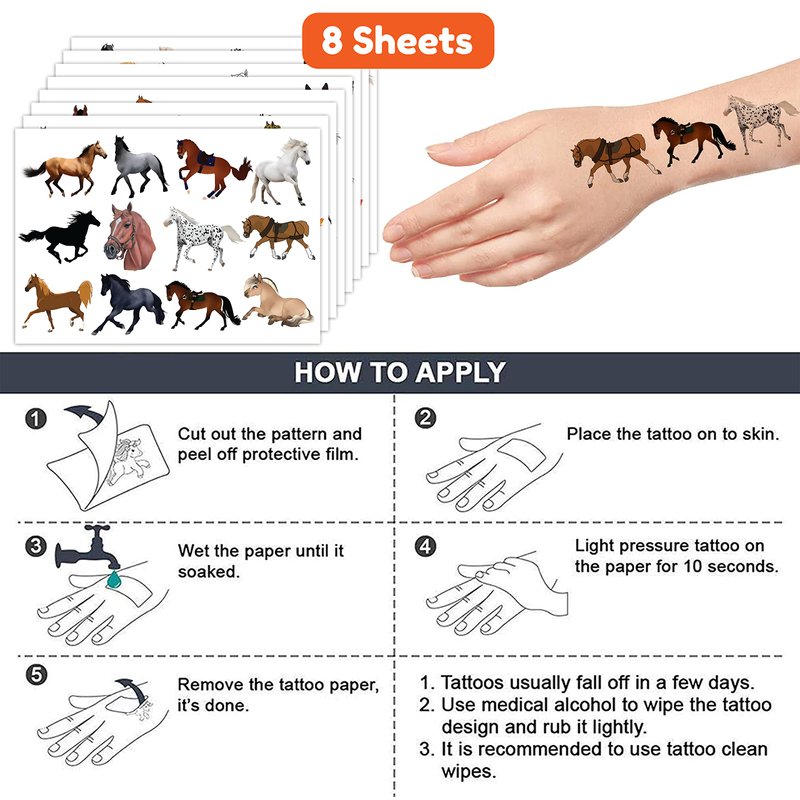 8 Sheets

HOW TO APPLY

1 Cut out the pattern and peel off protective film.

2 Place the tattoo on to skin.

3 Wet the paper until it soaked.

4 Light pressure tattoo on the paper for 10 seconds.

5 Remove the tattoo paper, it's done.

1. Tattoos usually fall off in a few days.
2. Use medical alcohol to wipe the tattoo design and rub it lightly.
3. It is recommended to use tattoo clean wipes.