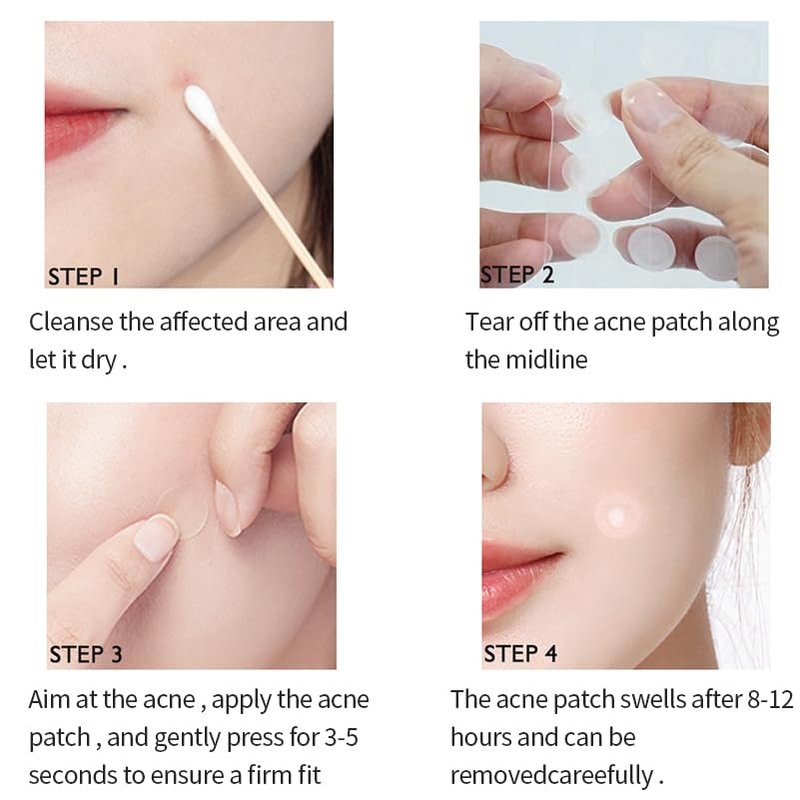 STEP 1

Cleanse the affected area and let it dry .

STEP 2

Tear off the acne patch along the midline

STEP 3

Aim at the acne , apply the acne patch , and gently press for 3-5 seconds to ensure a firm fit

STEP 4

The acne patch swells after 8-12 hours and can be removedcareefully .